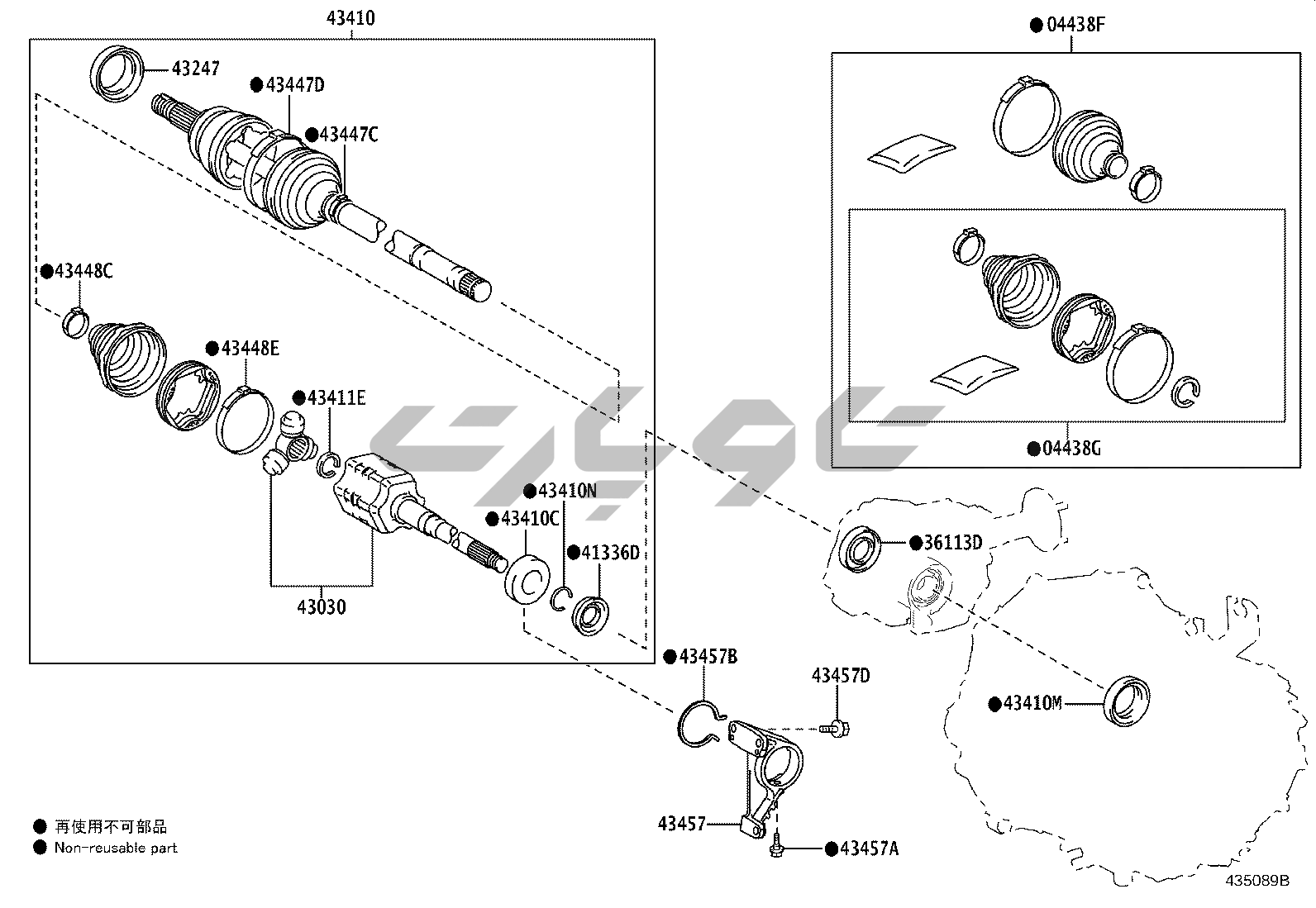 43410

43247

●43447D

●43447C

●43448C

●43448E

●43411E

●43410N

●43410C

●41336D

43030

●04438F

●04438G

●36113D

●43410M

●43457B

43457D

43457

●43457A

● 再使用不可部品
● Non-reusable part

435089B