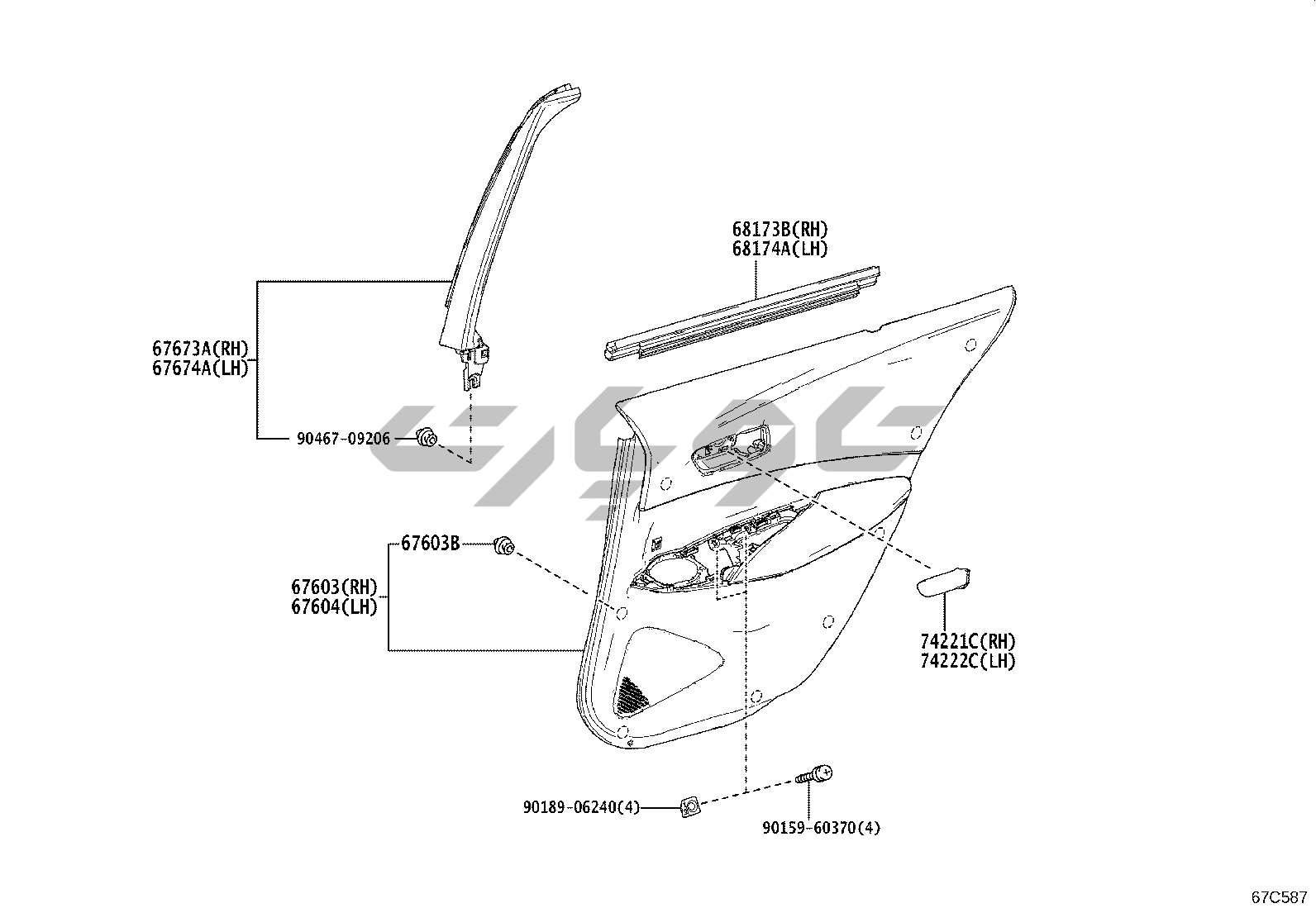 68173B(RH)
68174A(LH)

67673A(RH)
67674A(LH)

90467-09206

67603B

67603(RH)
67604(LH)

74221C(RH)
74222C(LH)

90189-06240(4)

90159-60370(4)

67C587