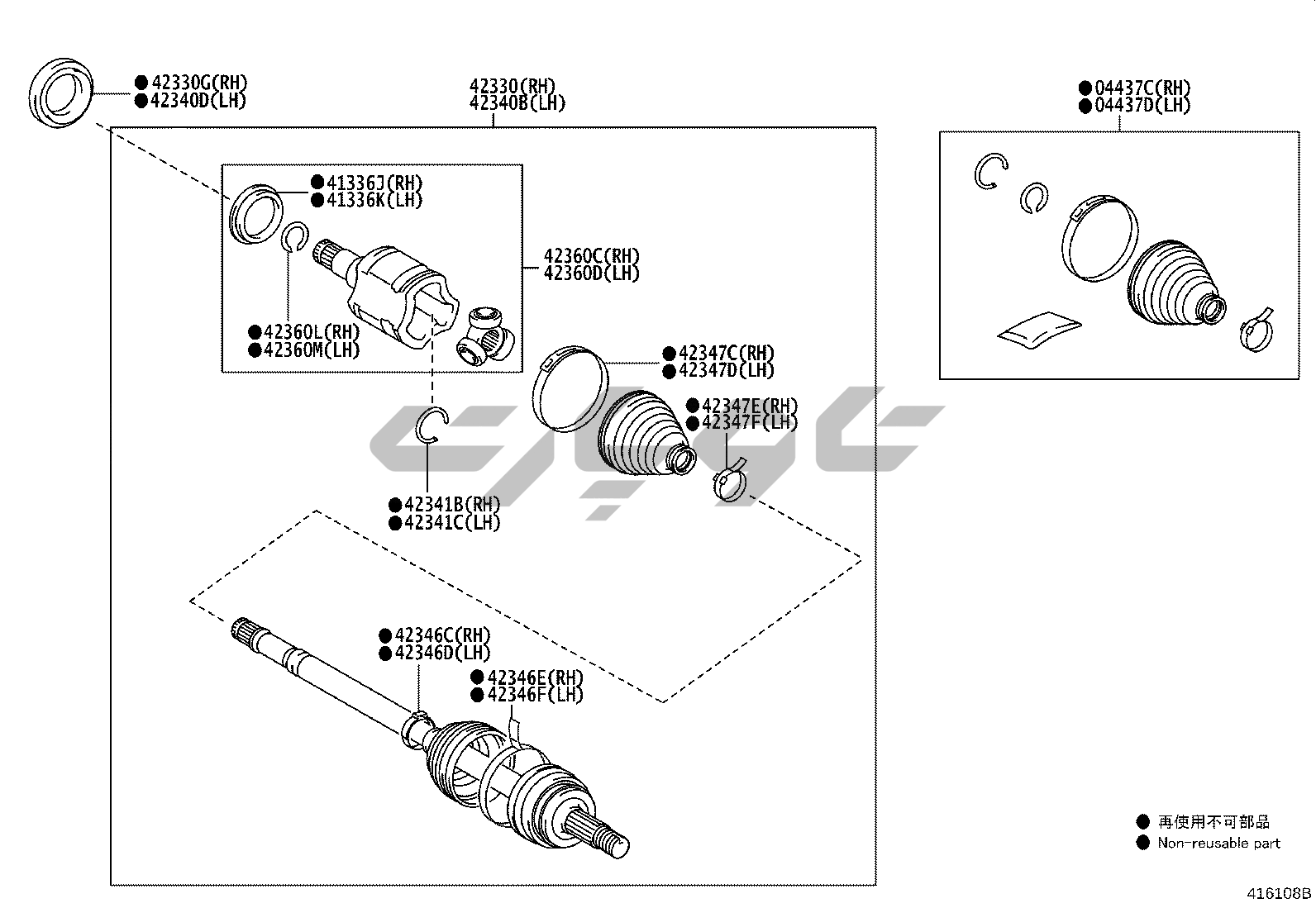 ● 42330G(RH)
● 42340D(LH)

42330(RH)
42340B(LH)

● 04437C(RH)
● 04437D(LH)

● 41336J(RH)
● 41336K(LH)

42360C(RH)
42360D(LH)

● 42360L(RH)
● 42360M(LH)

● 42347C(RH)
● 42347D(LH)

● 42347E(RH)
● 42347F(LH)

● 42341B(RH)
● 42341C(LH)

● 42346C(RH)
● 42346D(LH)

● 42346E(RH)
● 42346F(LH)

● 再使用不可部品
● Non-reusable part

416108B