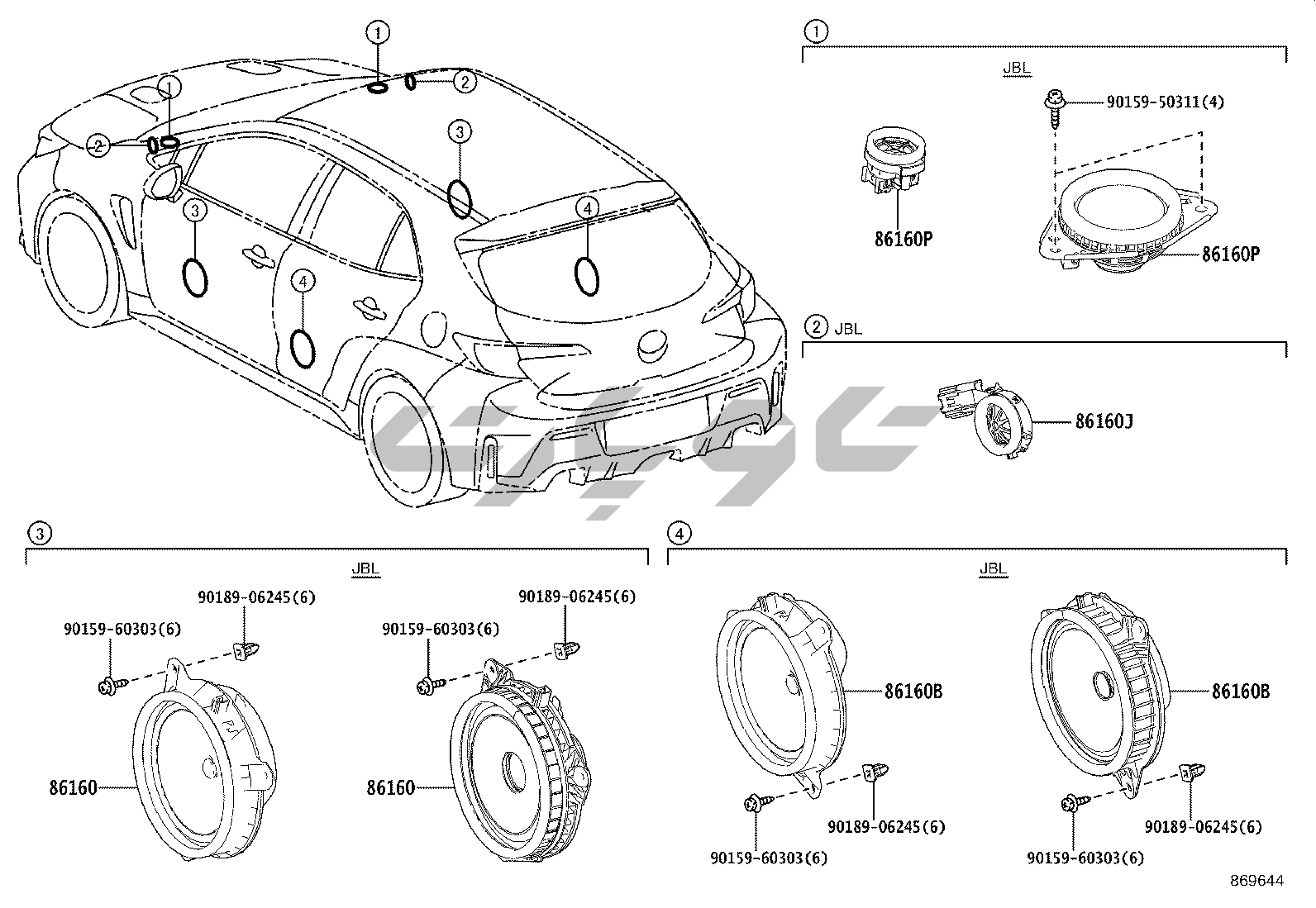 ①
②
①
②
③
③
④
④

①
JBL
90159-50311(4)
86160P
86160P

② JBL
86160J

③
JBL
90189-06245(6)
90159-60303(6)
86160
90189-06245(6)
90159-60303(6)
86160

④
JBL
86160B
90189-06245(6)
90159-60303(6)
86160B
90189-06245(6)
90159-60303(6)

869644