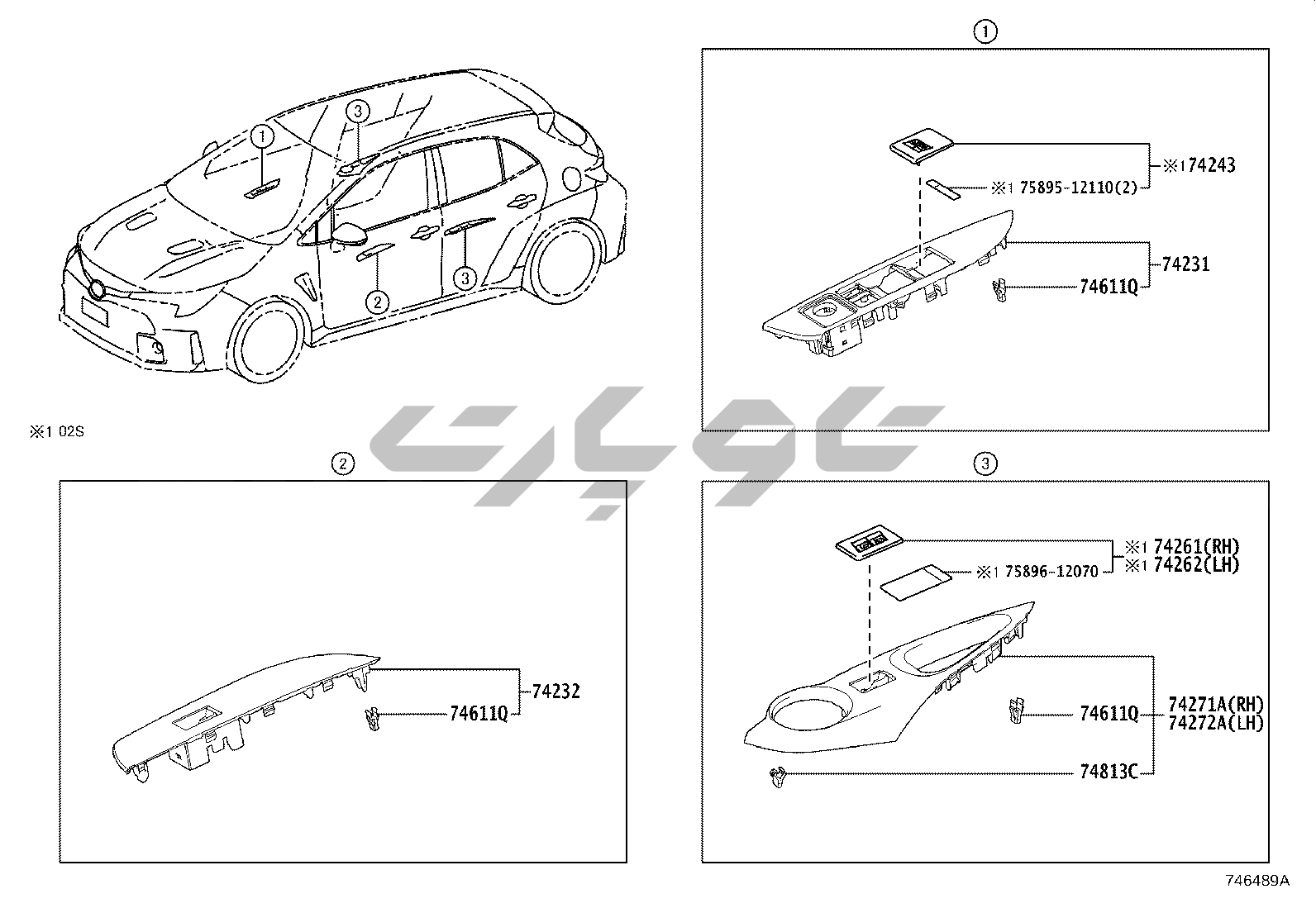 ①
③
①
②
③

※1 02S

①
※1 74243
※1 75895-12110(2)
74231
74611Q

②
74232
74611Q

③
※1 74261(RH)
※1 74262(LH)
※1 75896-12070
74611Q
74271A(RH)
74272A(LH)
74813C

746489A