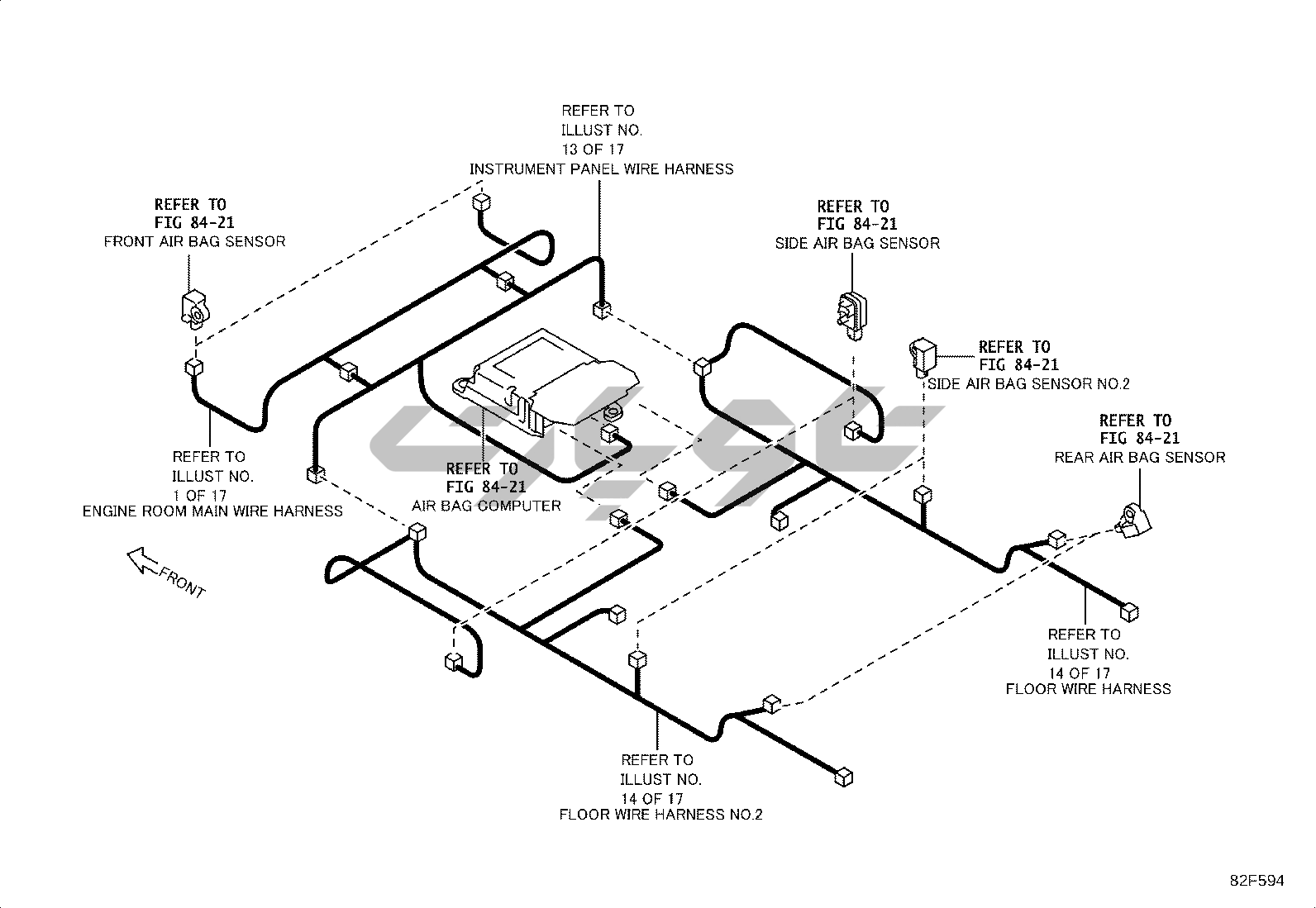 REFER TO
ILLUST NO.
13 OF 17
INSTRUMENT PANEL WIRE HARNESS

REFER TO
FIG 84-21
FRONT AIR BAG SENSOR

REFER TO
FIG 84-21
SIDE AIR BAG SENSOR

REFER TO
FIG 84-21
SIDE AIR BAG SENSOR NO.2

REFER TO
FIG 84-21
REAR AIR BAG SENSOR

REFER TO
ILLUST NO.
1 OF 17
ENGINE ROOM MAIN WIRE HARNESS

REFER TO
FIG 84-21
AIR BAG COMPUTER

FRONT

REFER TO
ILLUST NO.
14 OF 17
FLOOR WIRE HARNESS

REFER TO
ILLUST NO.
14 OF 17
FLOOR WIRE HARNESS NO.2

82F594