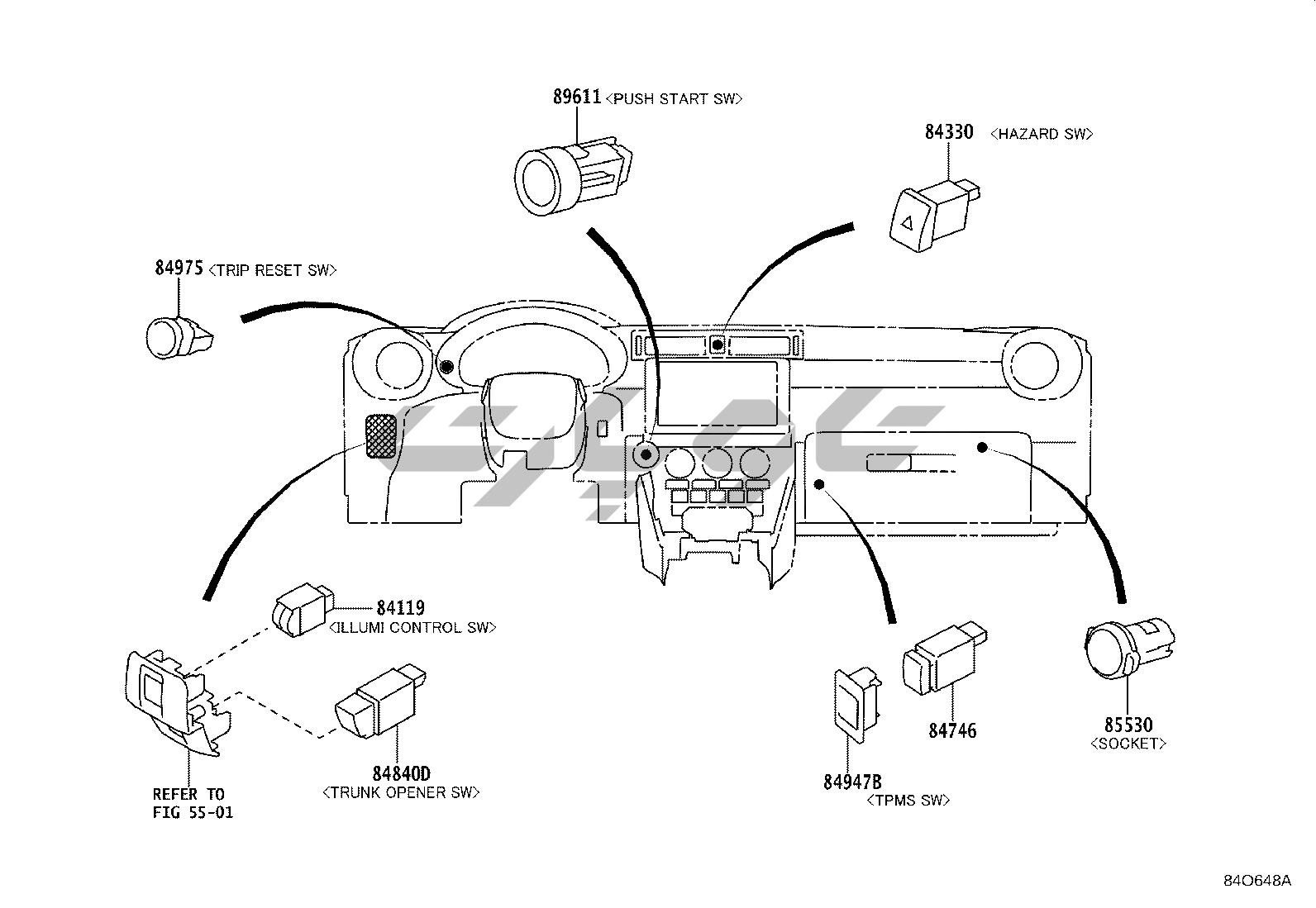 89611 <PUSH START SW>

84330 <HAZARD SW>

84975 <TRIP RESET SW>

84119
<ILLUMI CONTROL SW>

84840D
<TRUNK OPENER SW>

REFER TO
FIG 55-01

84947B
<TPMS SW>

84746

85530
<SOCKET>

84O648A