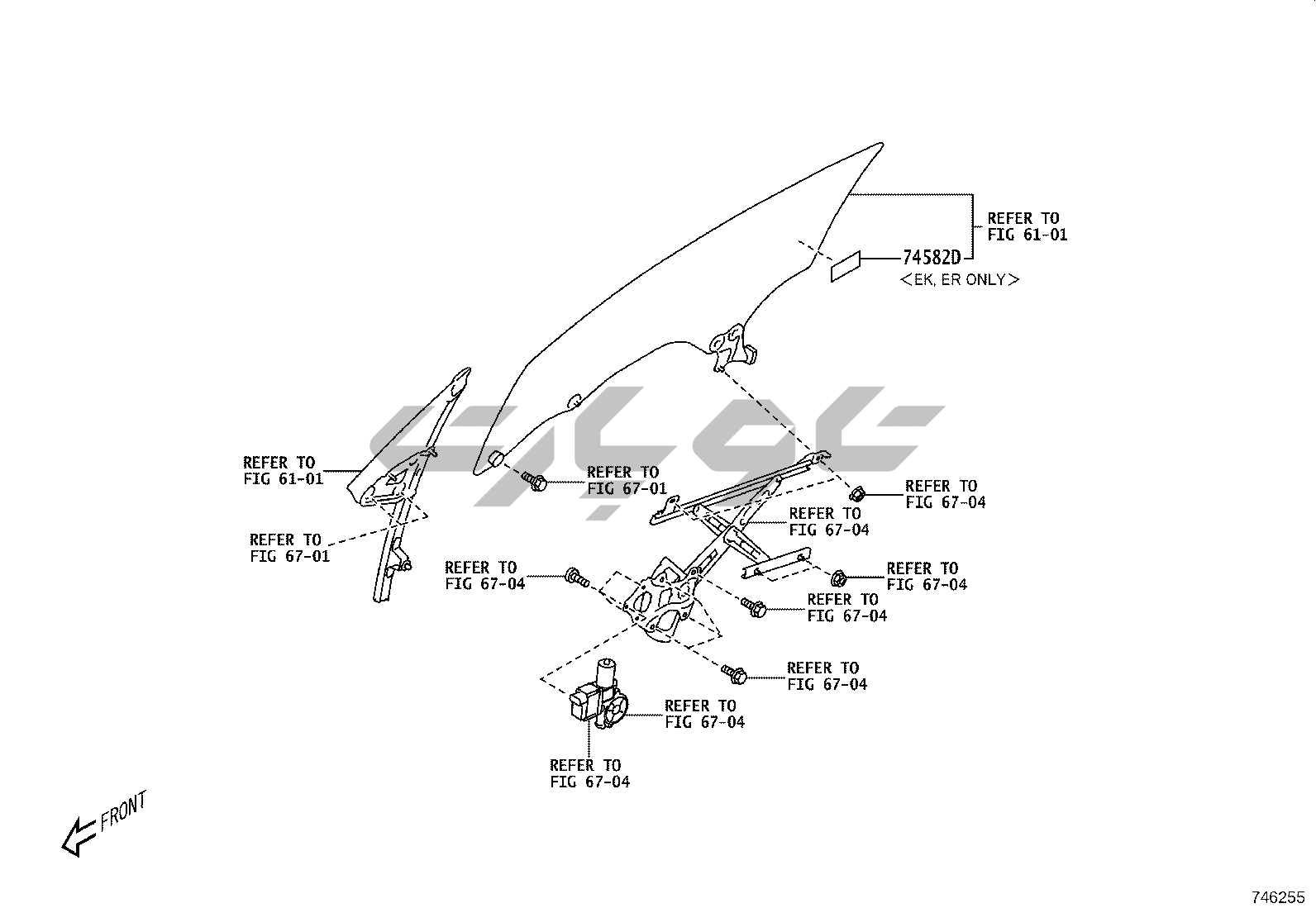 REFER TO
FIG 61-01

74582D
<EK, ER ONLY>

REFER TO
FIG 61-01

REFER TO
FIG 67-01

REFER TO
FIG 67-01

REFER TO
FIG 67-04

REFER TO
FIG 67-04

REFER TO
FIG 67-04

REFER TO
FIG 67-04

REFER TO
FIG 67-04

REFER TO
FIG 67-04

REFER TO
FIG 67-04

REFER TO
FIG 67-04

FRONT

746255