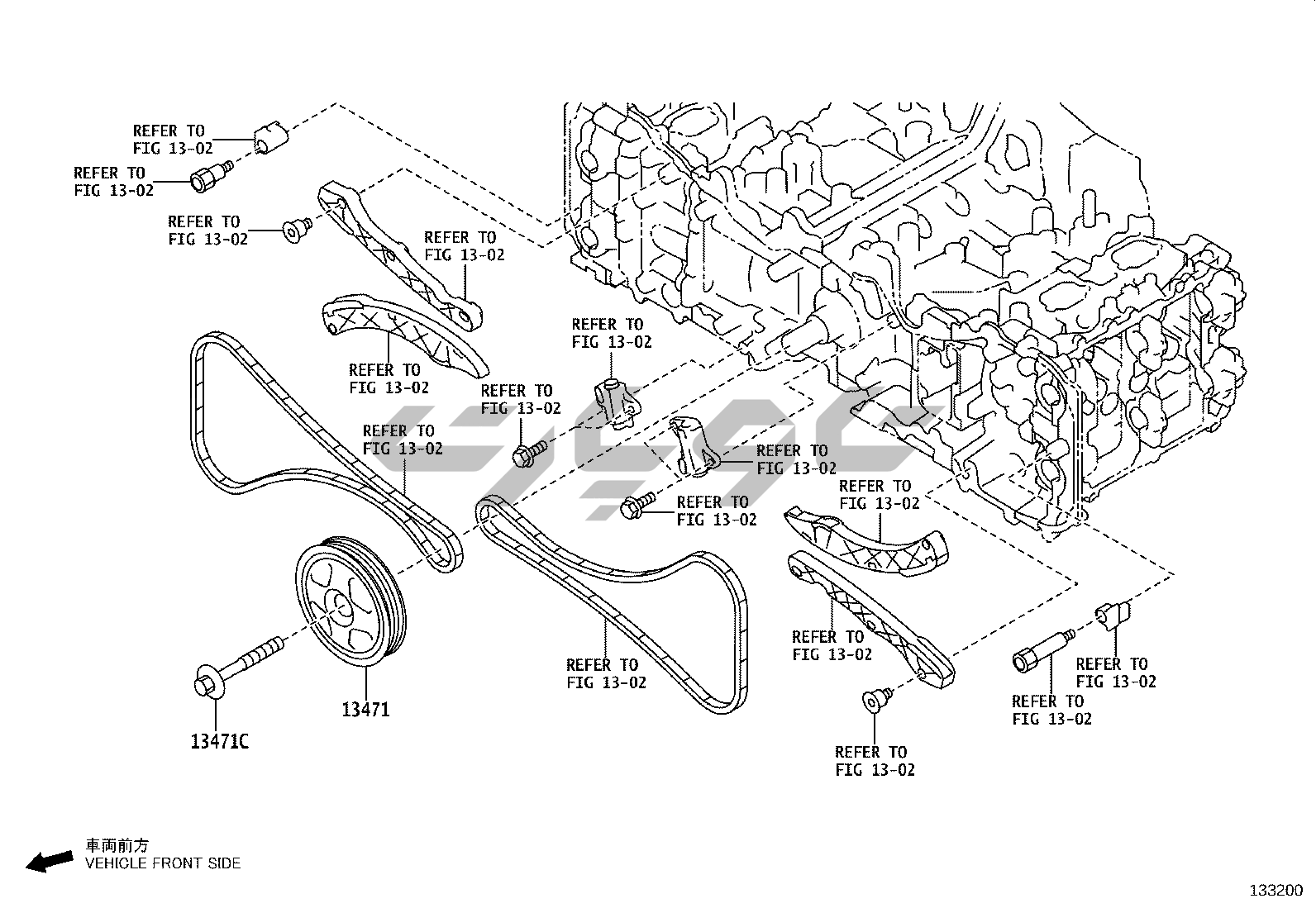 REFER TO
FIG 13-02

REFER TO
FIG 13-02

REFER TO
FIG 13-02

REFER TO
FIG 13-02

REFER TO
FIG 13-02

REFER TO
FIG 13-02

REFER TO
FIG 13-02

REFER TO
FIG 13-02

REFER TO
FIG 13-02

REFER TO
FIG 13-02

REFER TO
FIG 13-02

REFER TO
FIG 13-02

REFER TO
FIG 13-02

REFER TO
FIG 13-02

REFER TO
FIG 13-02

REFER TO
FIG 13-02

13471

13471C

車両前方
VEHICLE FRONT SIDE

133200