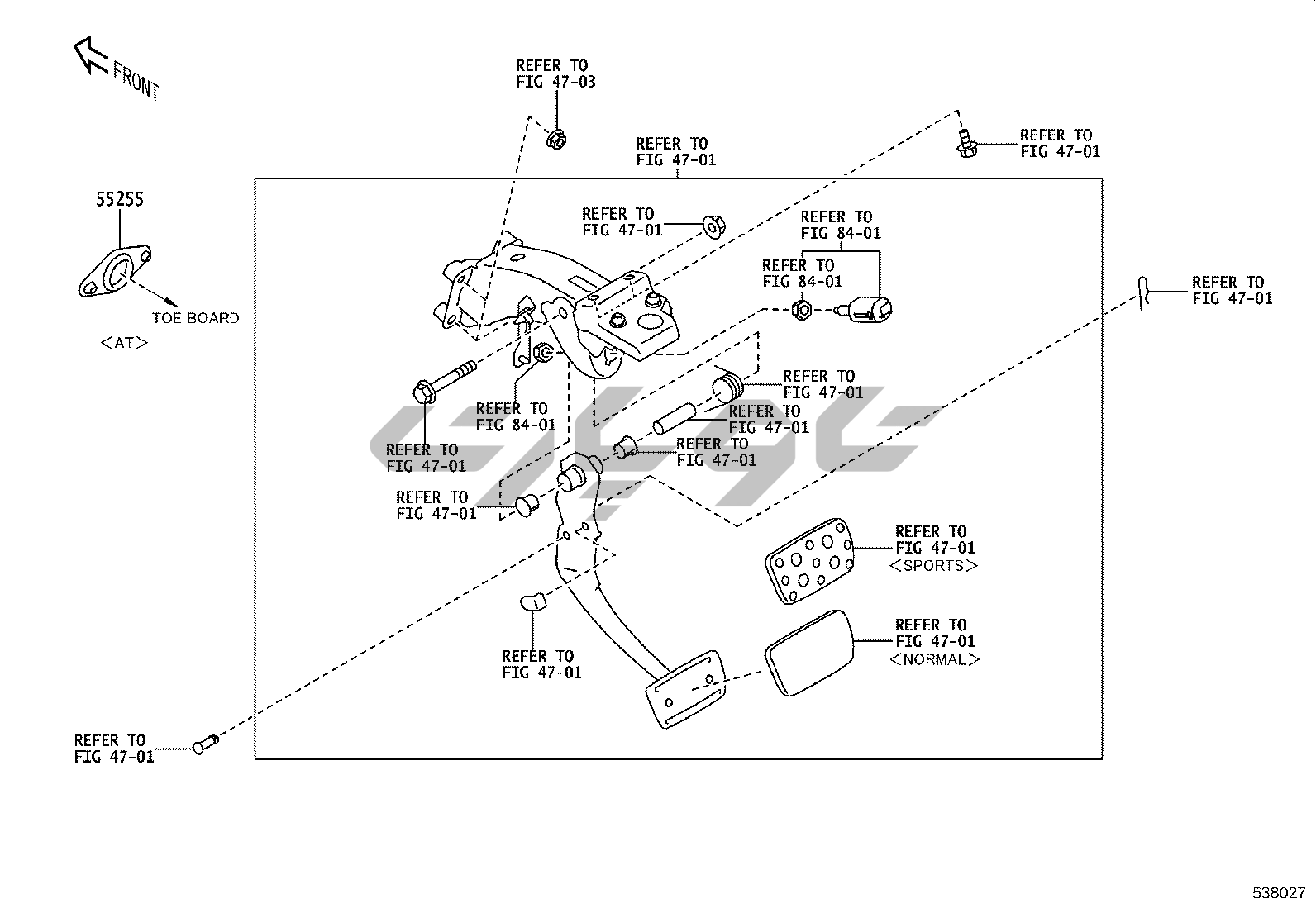 FRONT

REFER TO
FIG 47-03

REFER TO
FIG 47-01

REFER TO
FIG 47-01

55255

TOE BOARD

<AT>

REFER TO
FIG 47-01

REFER TO
FIG 84-01

REFER TO
FIG 84-01

REFER TO
FIG 47-01

REFER TO
FIG 47-01

REFER TO
FIG 84-01

REFER TO
FIG 47-01

REFER TO
FIG 47-01

REFER TO
FIG 47-01

REFER TO
FIG 47-01

REFER TO
FIG 47-01
<SPORTS>

REFER TO
FIG 47-01
<NORMAL>

REFER TO
FIG 47-01

REFER TO
FIG 47-01

538027