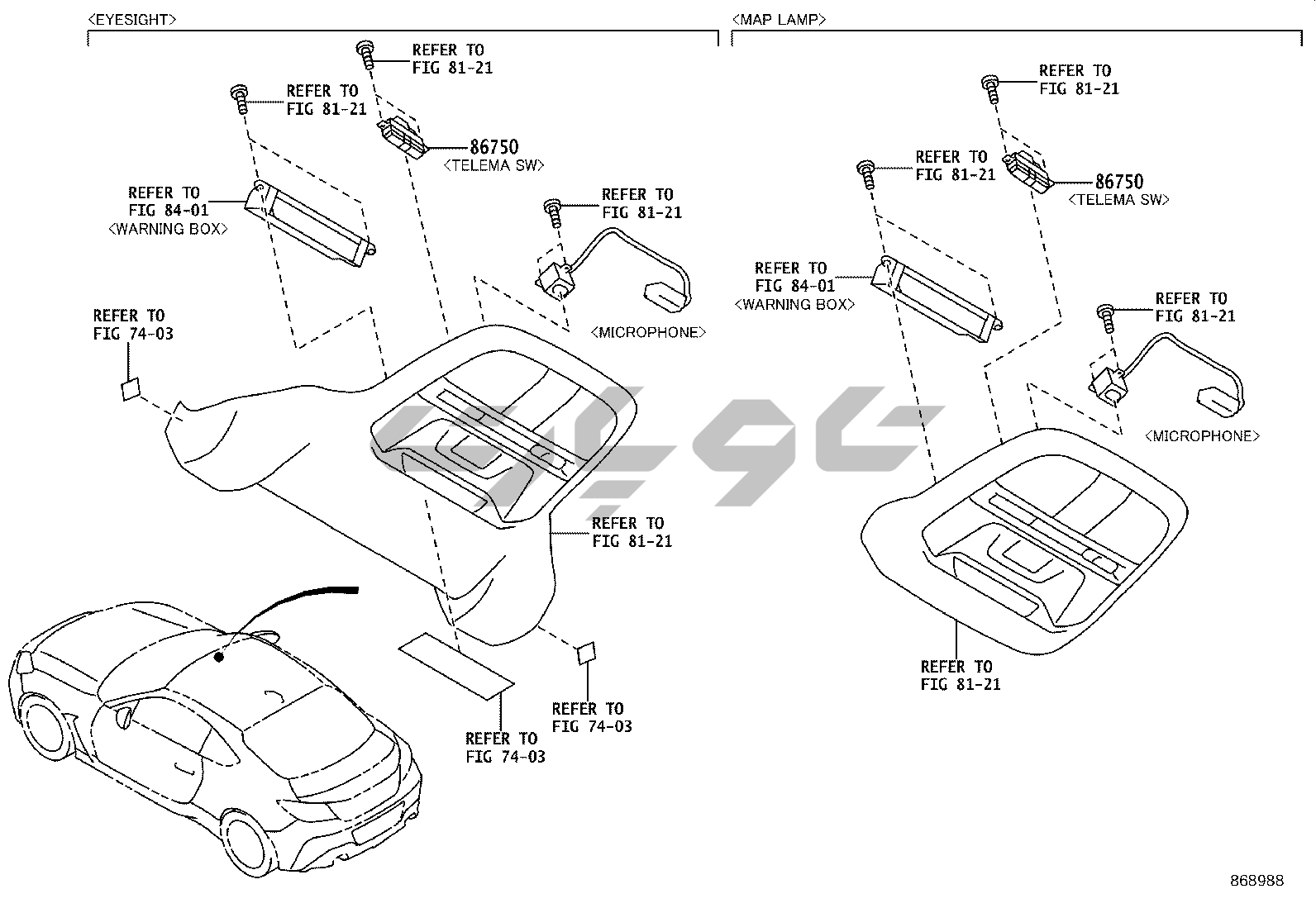 <EYESIGHT>

REFER TO FIG 81-21

REFER TO FIG 81-21

86750 <TELEMA SW>

REFER TO FIG 84-01 <WARNING BOX>

REFER TO FIG 81-21

<MICROPHONE>

REFER TO FIG 74-03

REFER TO FIG 81-21

REFER TO FIG 74-03

REFER TO FIG 74-03

<MAP LAMP>

REFER TO FIG 81-21

REFER TO FIG 81-21

86750 <TELEMA SW>

REFER TO FIG 84-01 <WARNING BOX>

REFER TO FIG 81-21

<MICROPHONE>

REFER TO FIG 81-21

868988