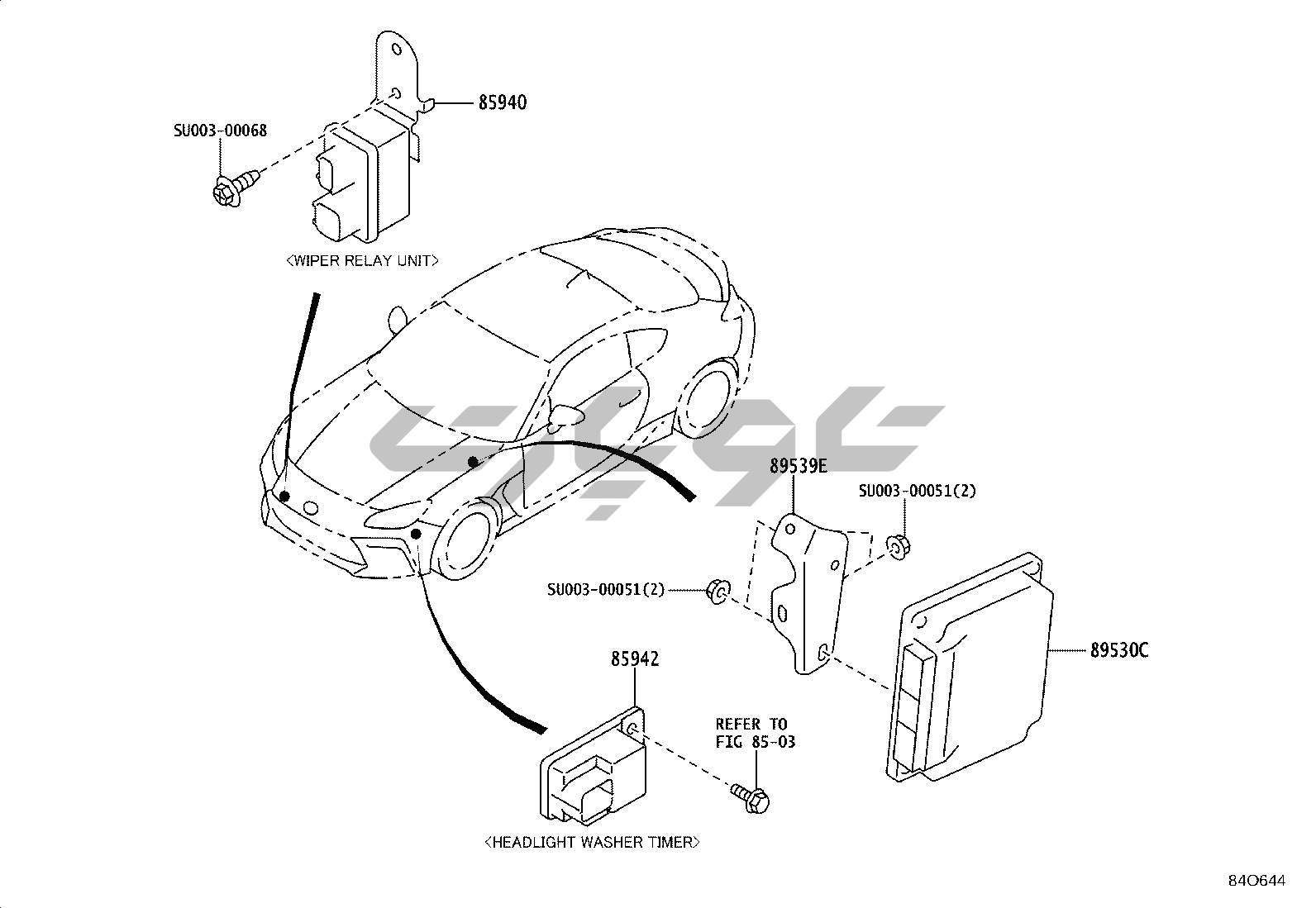 85940

SU003-00068

<WIPER RELAY UNIT>

89539E

SU003-00051(2)

SU003-00051(2)

89530C

85942

REFER TO
FIG 85-03

<HEADLIGHT WASHER TIMER>

84O644