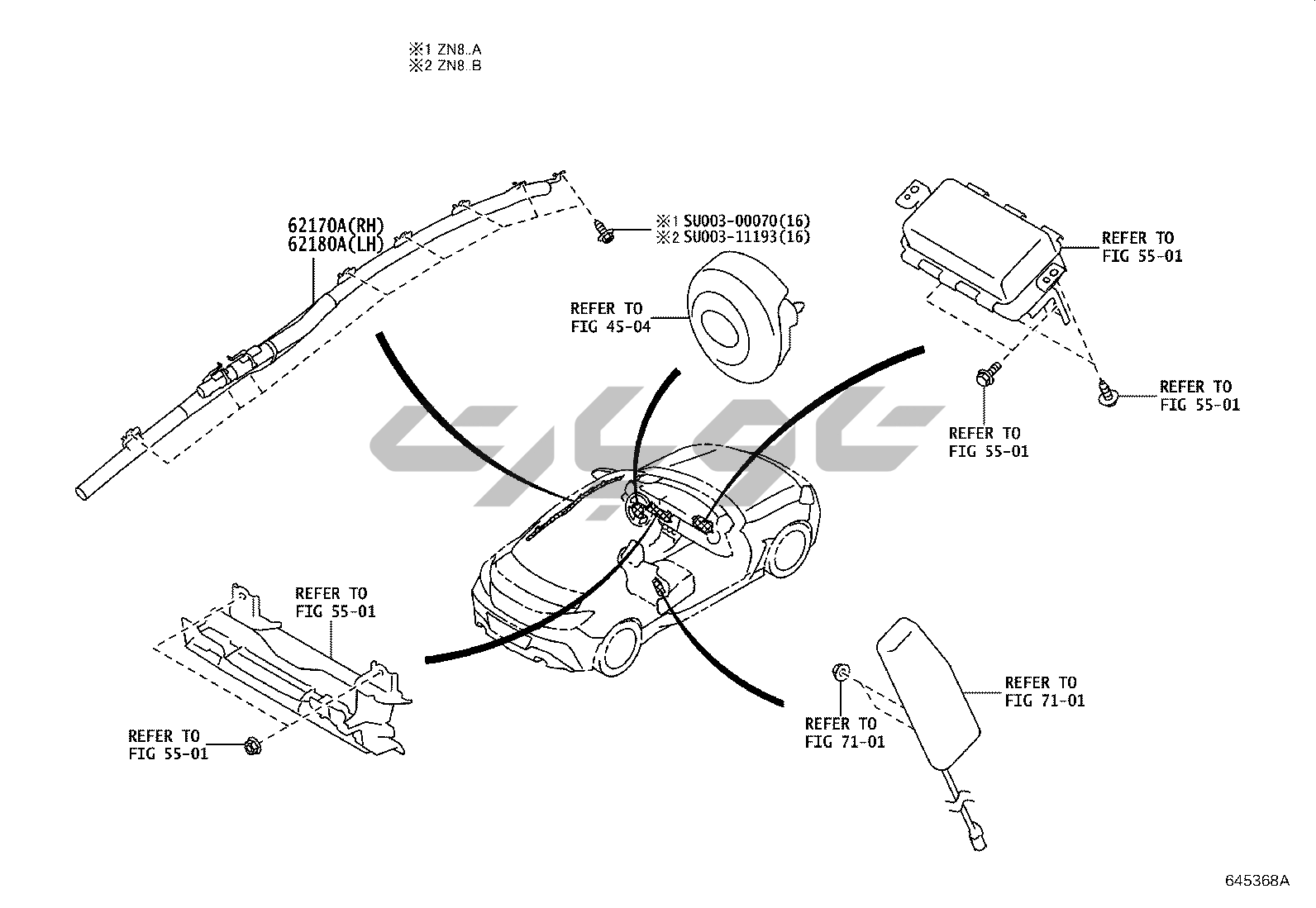 ※1 ZN8..A
※2 ZN8..B

62170A(RH)
62180A(LH)

※1 SU003-00070(16)
※2 SU003-11193(16)

REFER TO
FIG 45-04

REFER TO
FIG 55-01

REFER TO
FIG 55-01

REFER TO
FIG 55-01

REFER TO
FIG 55-01

REFER TO
FIG 55-01

REFER TO
FIG 71-01

REFER TO
FIG 71-01

645368A