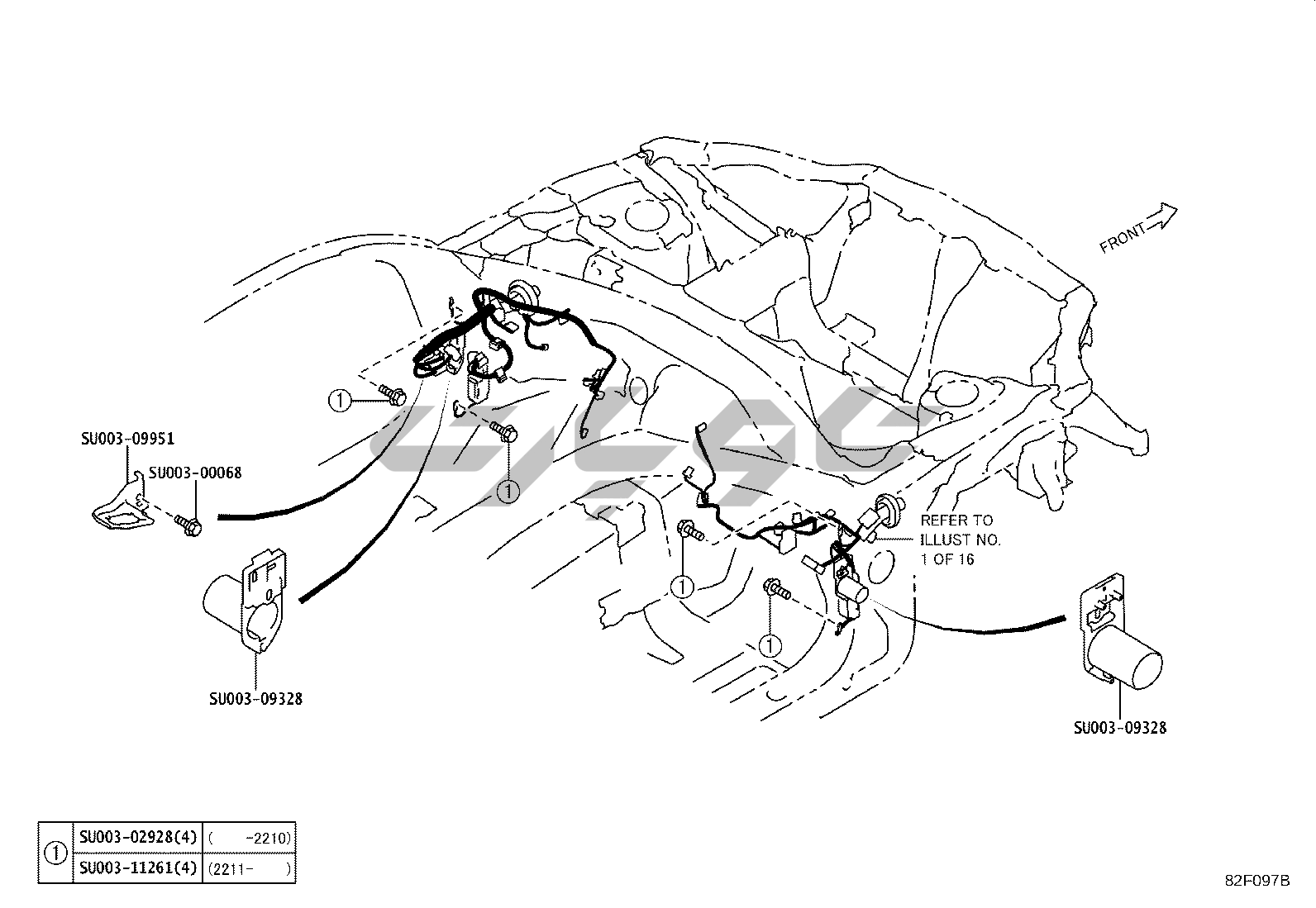 FRONT

①

SU003-09951

SU003-00068

①

REFER TO ILLUST NO. 1 OF 16

①

①

SU003-09328

SU003-09328

| ① | SU003-02928(4) | (　　-2210) |
|---|---|---|
| | SU003-11261(4) | (2211-　　) |

82F097B