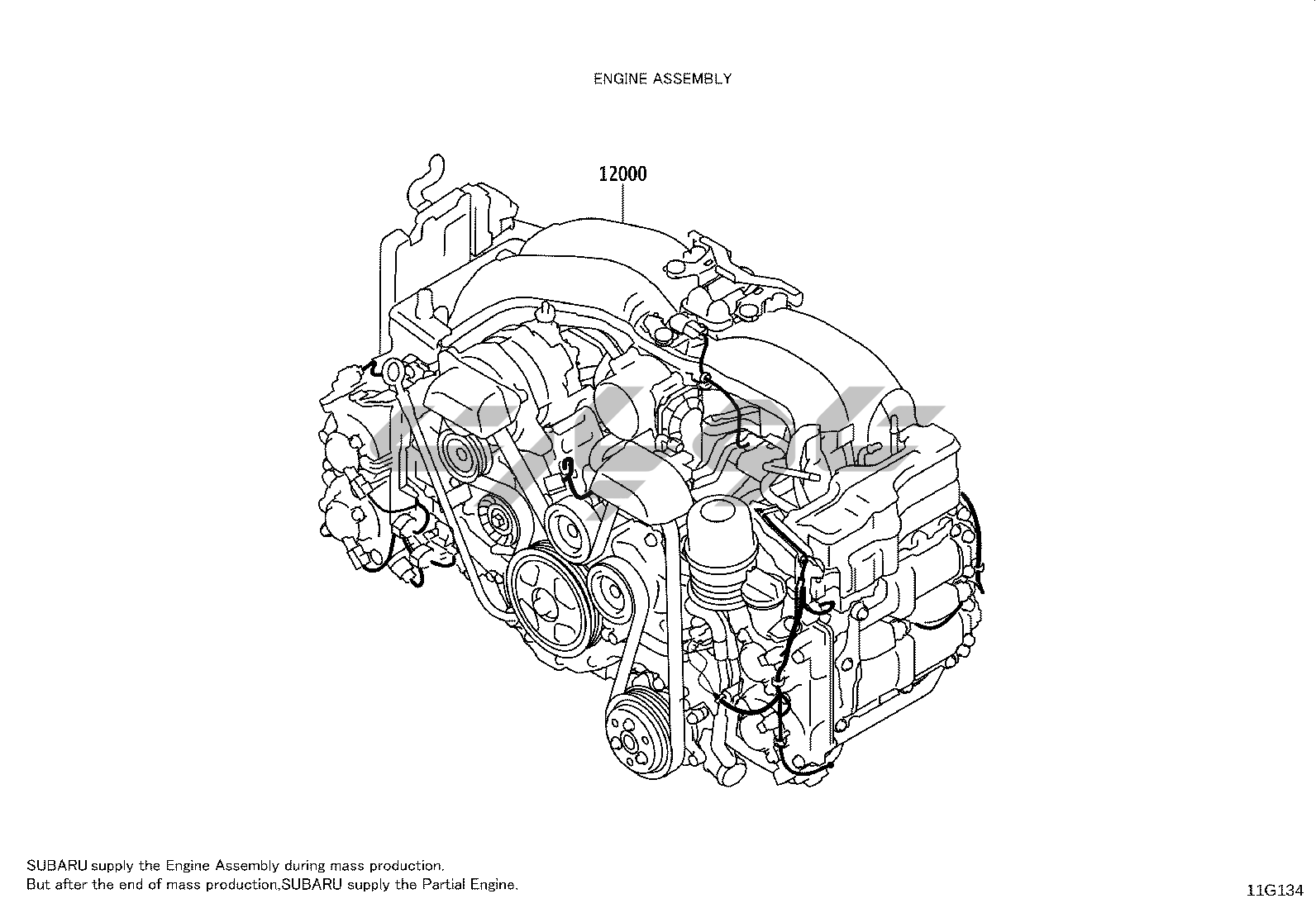 ENGINE ASSEMBLY

12000

SUBARU supply the Engine Assembly during mass production.
But after the end of mass production,SUBARU supply the Partial Engine.

11G134