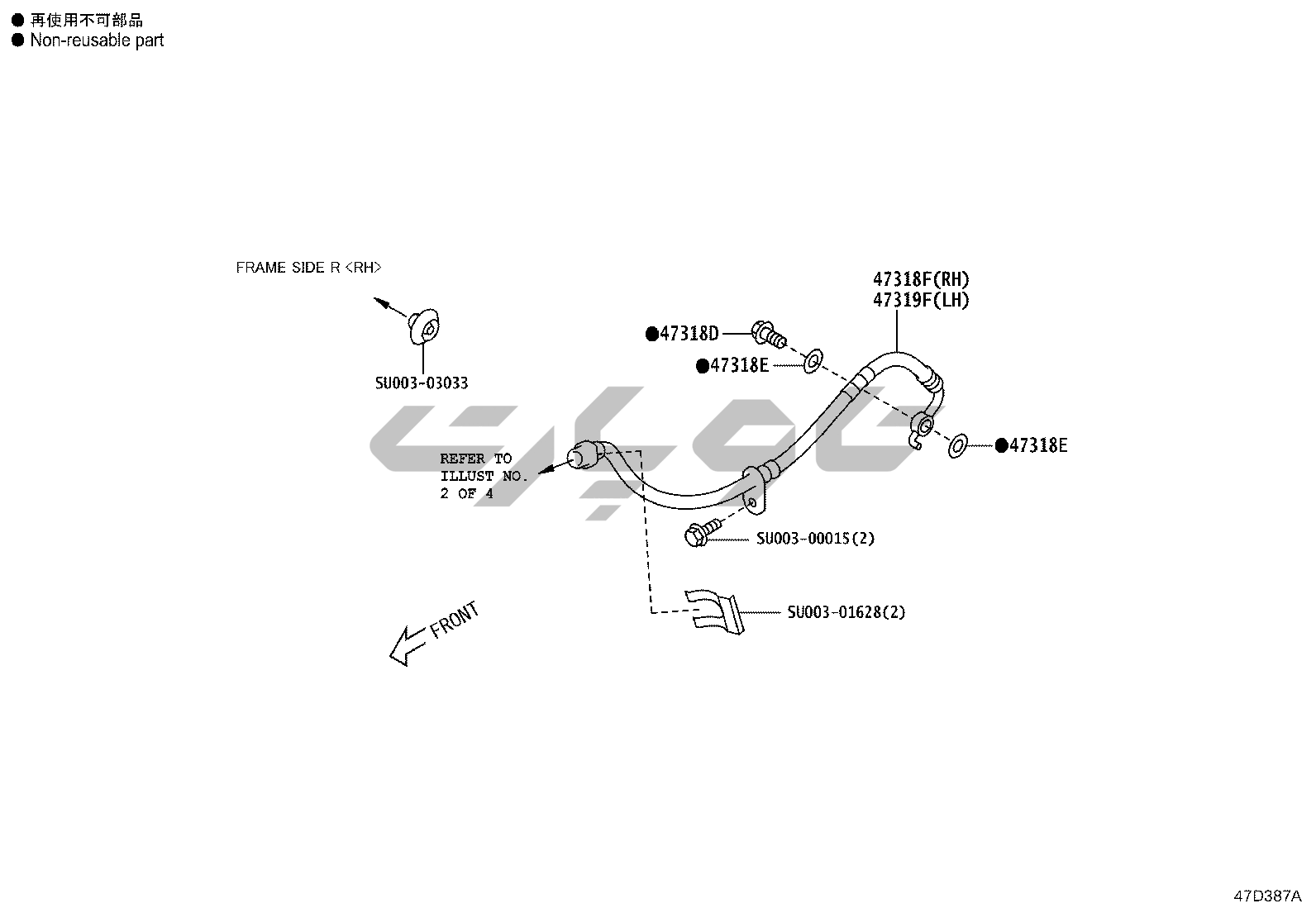 ● 再使用不可部品
● Non-reusable part

FRAME SIDE R <RH>

SU003-03033

47318F(RH)
47319F(LH)

●47318D

●47318E

●47318E

REFER TO
ILLUST NO.
2 OF 4

SU003-00015(2)

SU003-01628(2)

FRONT

47D387A