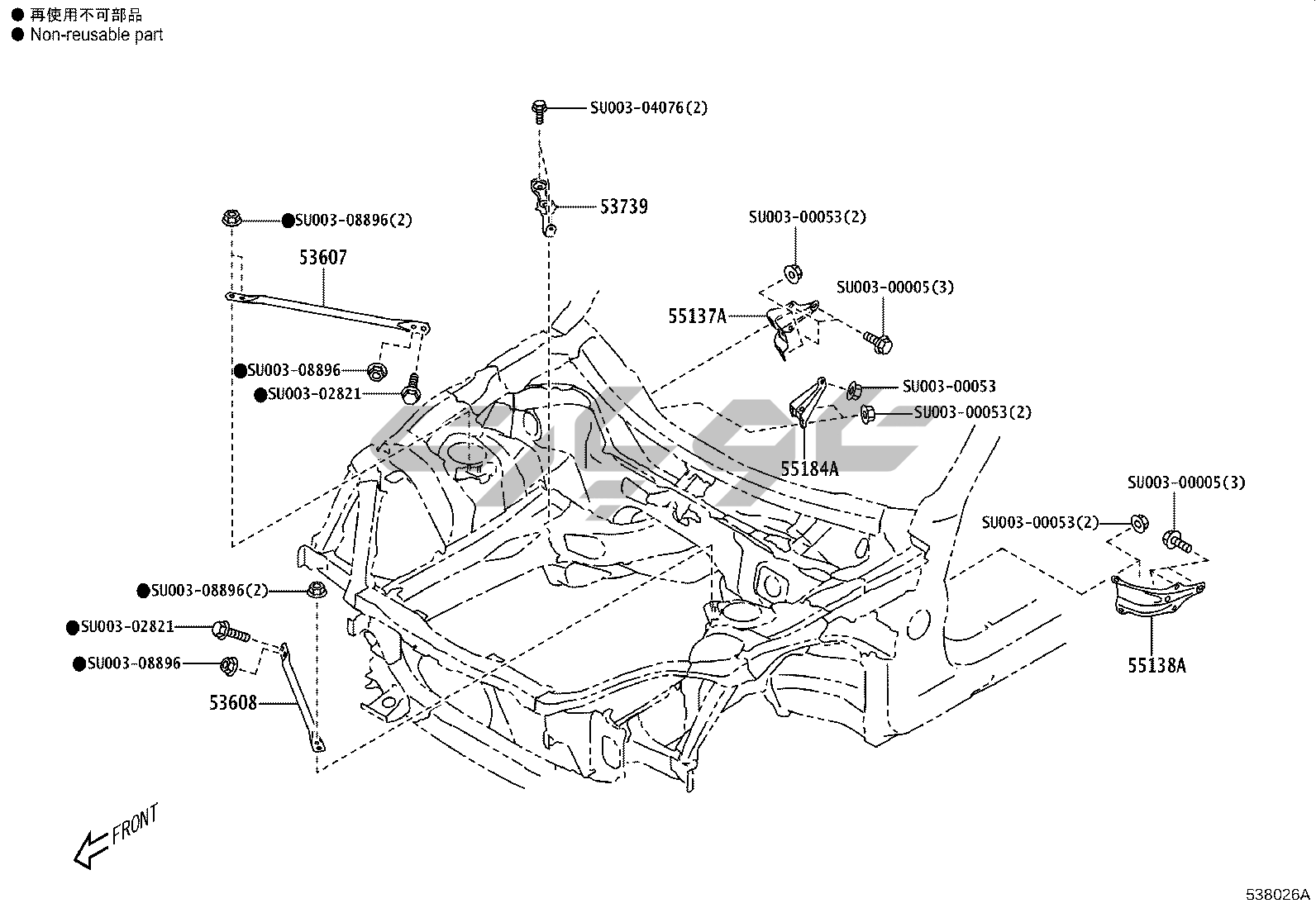 ● 再使用不可部品
● Non-reusable part

SU003-04076(2)

53739

●SU003-08896(2)

53607

SU003-00053(2)

SU003-00005(3)

55137A

●SU003-08896

●SU003-02821

SU003-00053

SU003-00053(2)

55184A

SU003-00005(3)

SU003-00053(2)

●SU003-08896(2)

●SU003-02821

●SU003-08896

53608

55138A

FRONT

538026A