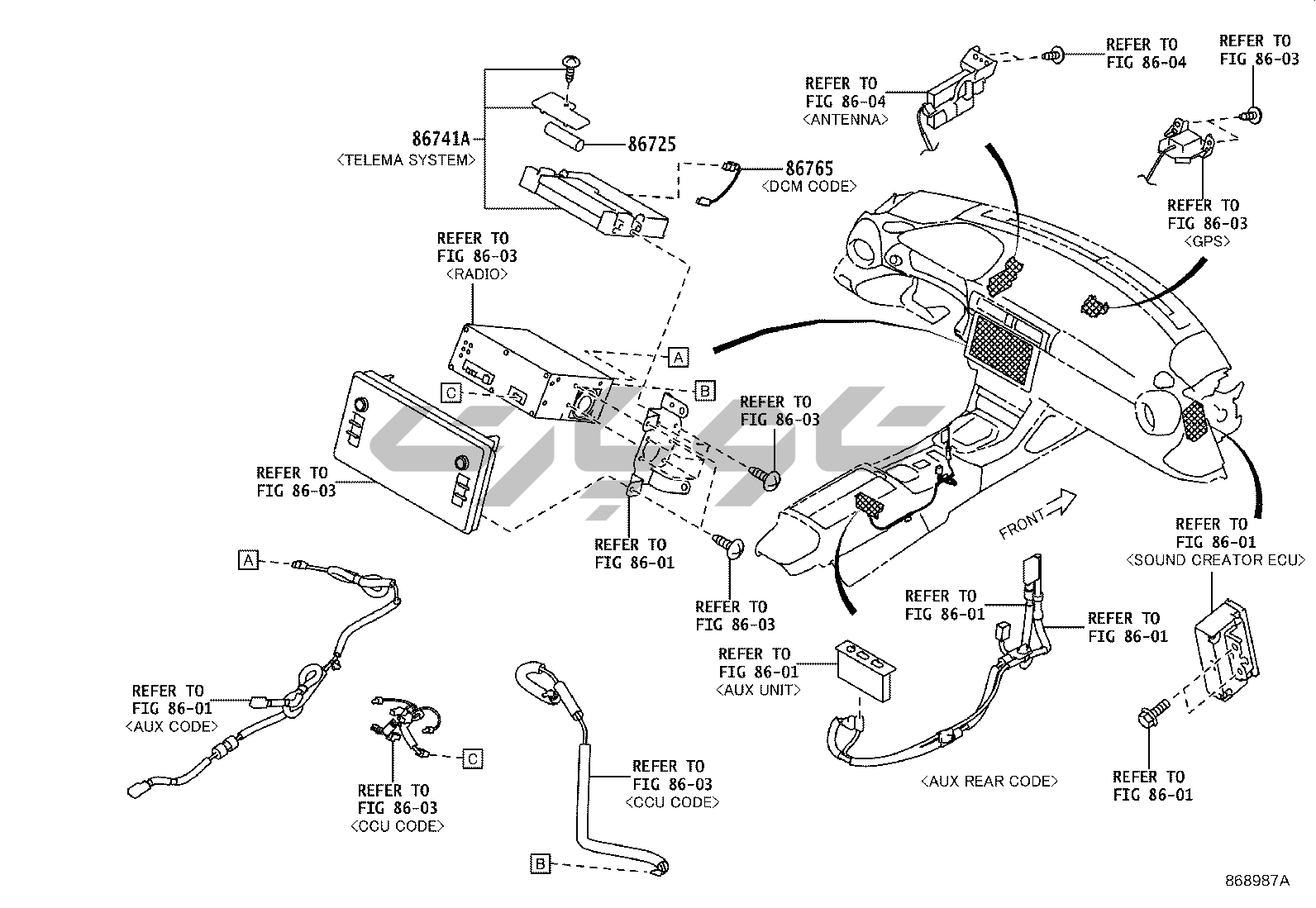 86741A
<TELEMA SYSTEM>

86725

86765
<DCM CODE>

REFER TO
FIG 86-04
<ANTENNA>

REFER TO
FIG 86-04

REFER TO
FIG 86-03

REFER TO
FIG 86-03
<GPS>

REFER TO
FIG 86-03
<RADIO>

A

B

C

REFER TO
FIG 86-03

REFER TO
FIG 86-03

REFER TO
FIG 86-01

REFER TO
FIG 86-03

FRONT

REFER TO
FIG 86-01
<SOUND CREATOR ECU>

A

REFER TO
FIG 86-01
<AUX CODE>

C

REFER TO
FIG 86-03
<CCU CODE>

REFER TO
FIG 86-03
<CCU CODE>

B

REFER TO
FIG 86-01
<AUX UNIT>

REFER TO
FIG 86-01

REFER TO
FIG 86-01

<AUX REAR CODE>

REFER TO
FIG 86-01

868987A