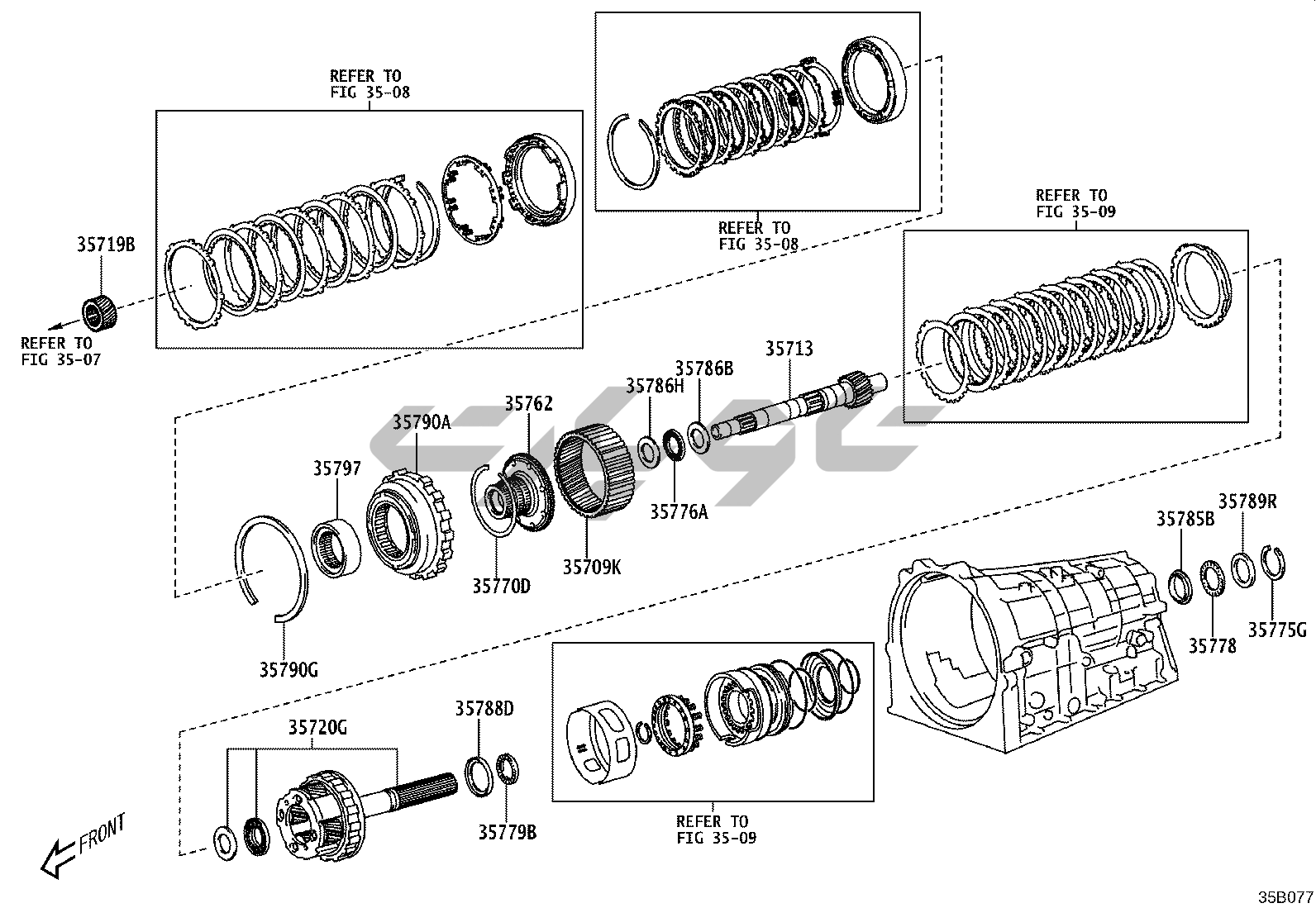 REFER TO
FIG 35-08

REFER TO
FIG 35-08

REFER TO
FIG 35-09

35719B

REFER TO
FIG 35-07

35713
35786B
35786H
35762
35790A
35797
35776A
35709K
35770D
35790G

35785B
35789R
35778
35775G

35720G
35788D
35779B

REFER TO
FIG 35-09

FRONT

35B077