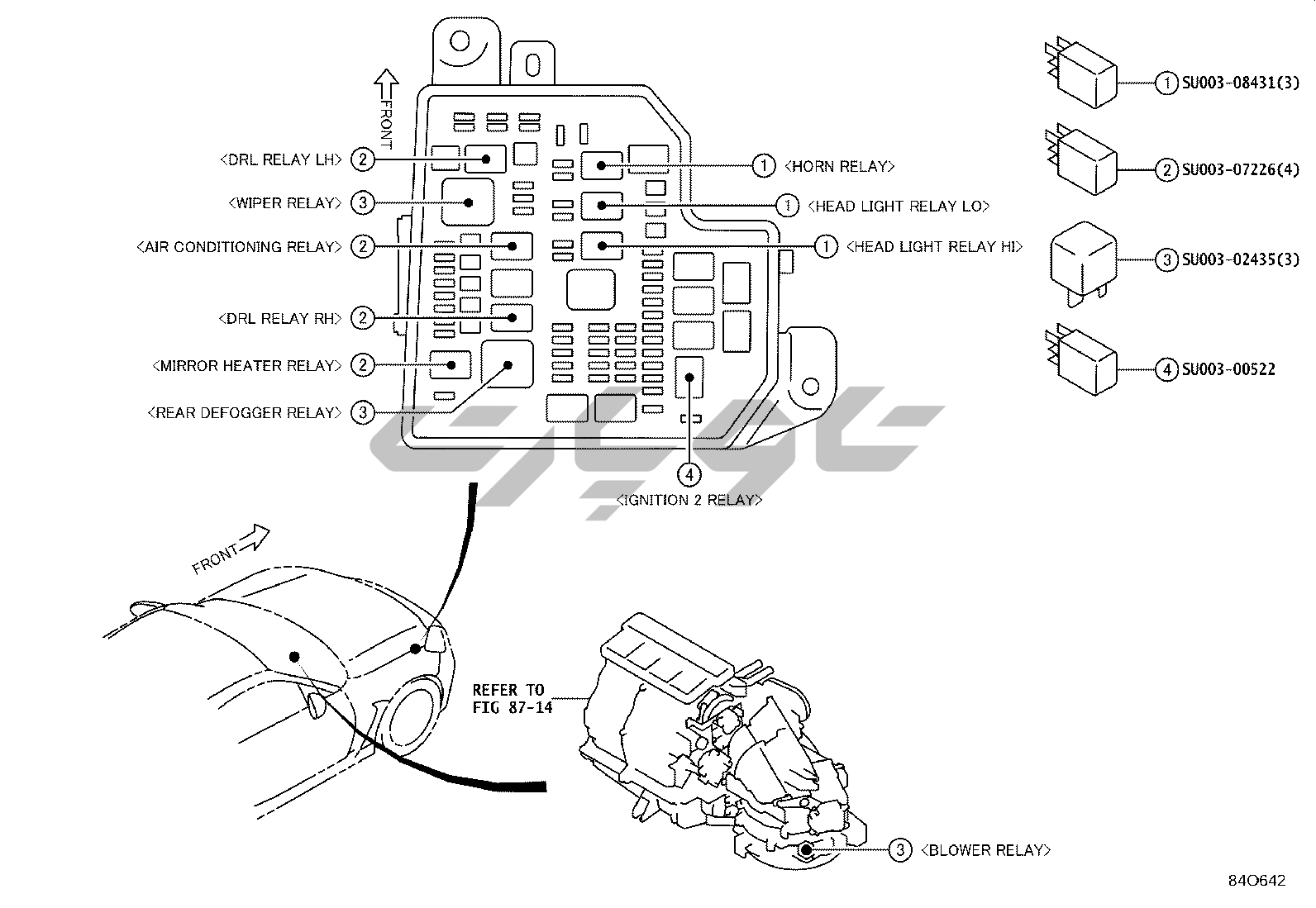 FRONT

<DRL RELAY LH> 2
<WIPER RELAY> 3
<AIR CONDITIONING RELAY> 2
<DRL RELAY RH> 2
<MIRROR HEATER RELAY> 2
<REAR DEFOGGER RELAY> 3

1 <HORN RELAY>
1 <HEAD LIGHT RELAY LO>
1 <HEAD LIGHT RELAY HI>

4
<IGNITION 2 RELAY>

1 SU003-08431(3)
2 SU003-07226(4)
3 SU003-02435(3)
4 SU003-00522

FRONT

REFER TO
FIG 87-14

3 <BLOWER RELAY>

84O642