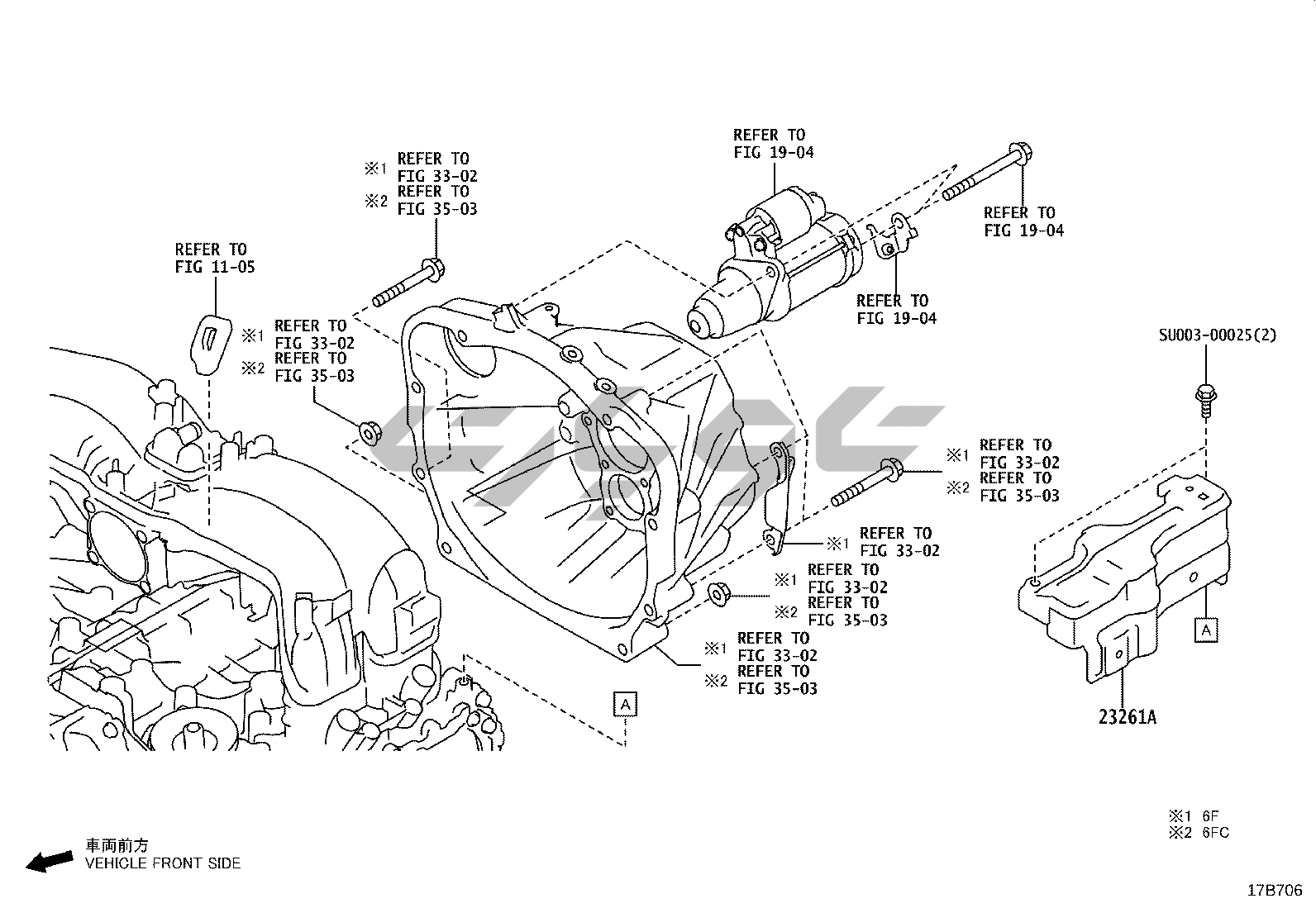 REFER TO
FIG 19-04

※1 REFER TO
FIG 33-02
※2 REFER TO
FIG 35-03

REFER TO
FIG 19-04

REFER TO
FIG 11-05

REFER TO
FIG 19-04

※1 REFER TO
FIG 33-02
※2 REFER TO
FIG 35-03

SU003-00025(2)

※1 REFER TO
FIG 33-02
※2 REFER TO
FIG 35-03

※1 REFER TO
FIG 33-02

※1 REFER TO
FIG 33-02
※2 REFER TO
FIG 35-03

※1 REFER TO
FIG 33-02
※2 REFER TO
FIG 35-03

A

A

23261A

※1 6F
※2 6FC

車両前方
VEHICLE FRONT SIDE

17B706