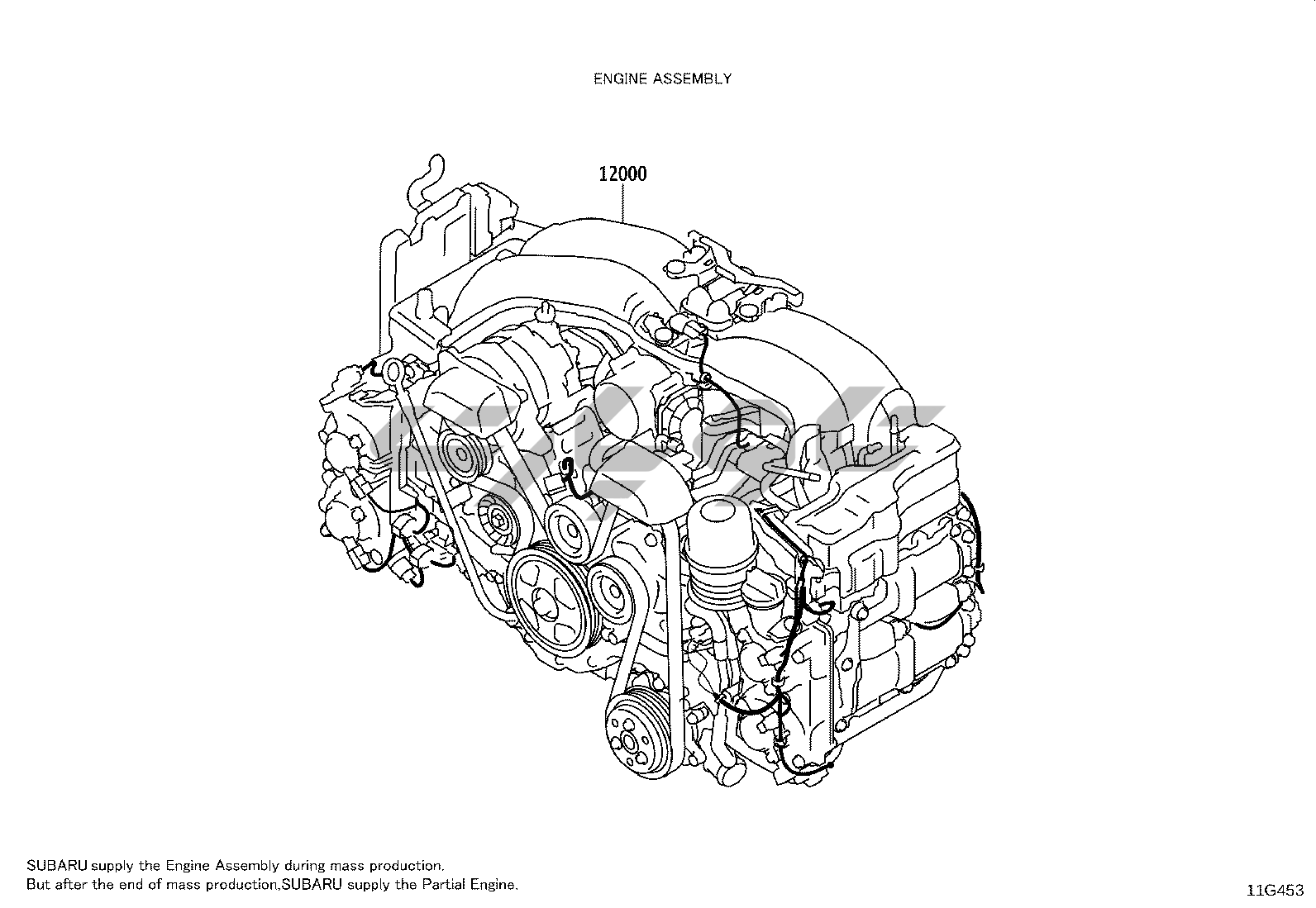 ENGINE ASSEMBLY

12000

SUBARU supply the Engine Assembly during mass production.
But after the end of mass production,SUBARU supply the Partial Engine.

11G453