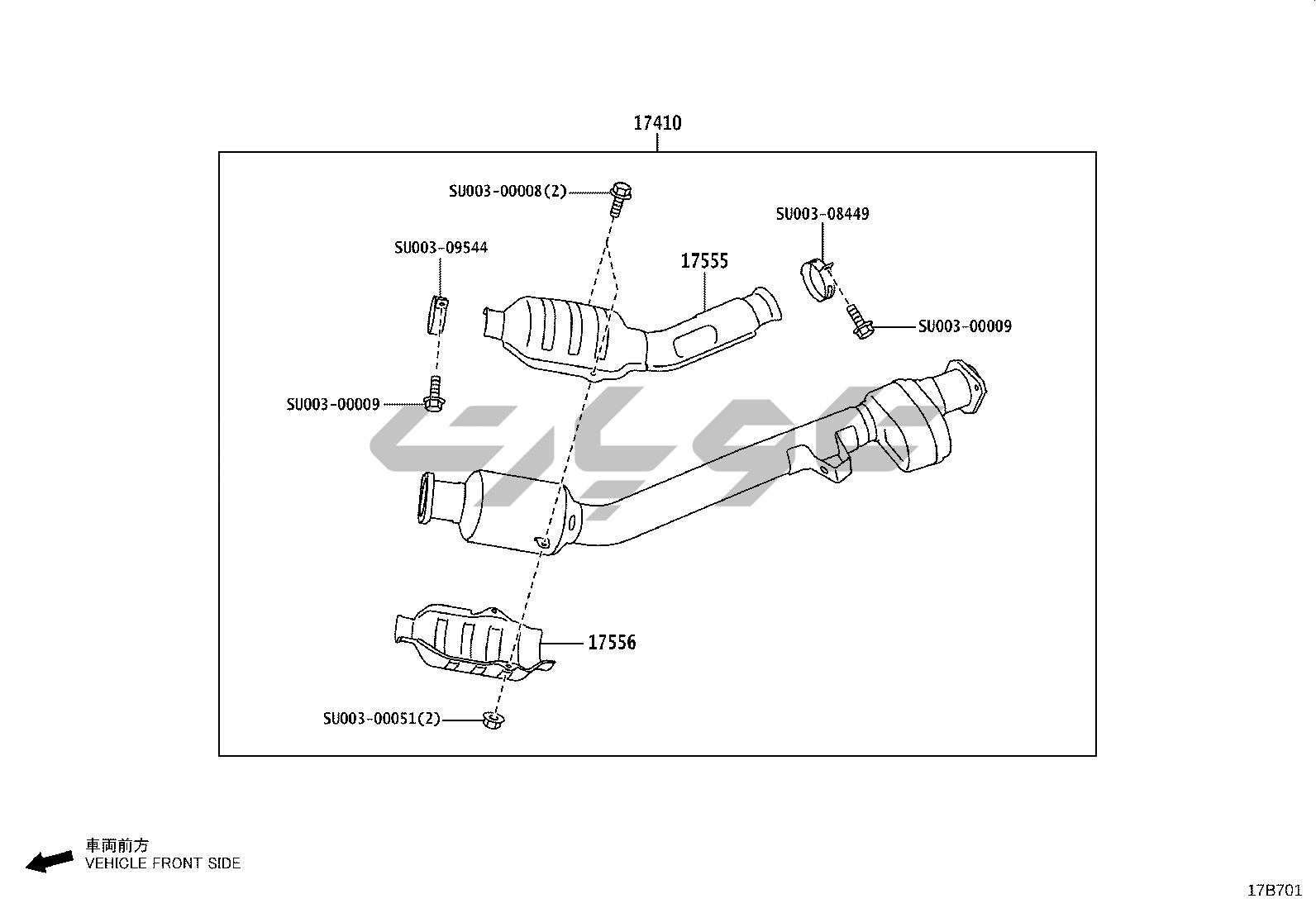 17410

SU003-00008(2)

SU003-08449

SU003-09544

17555

SU003-00009

SU003-00009

17556

SU003-00051(2)

車両前方
VEHICLE FRONT SIDE

17B701