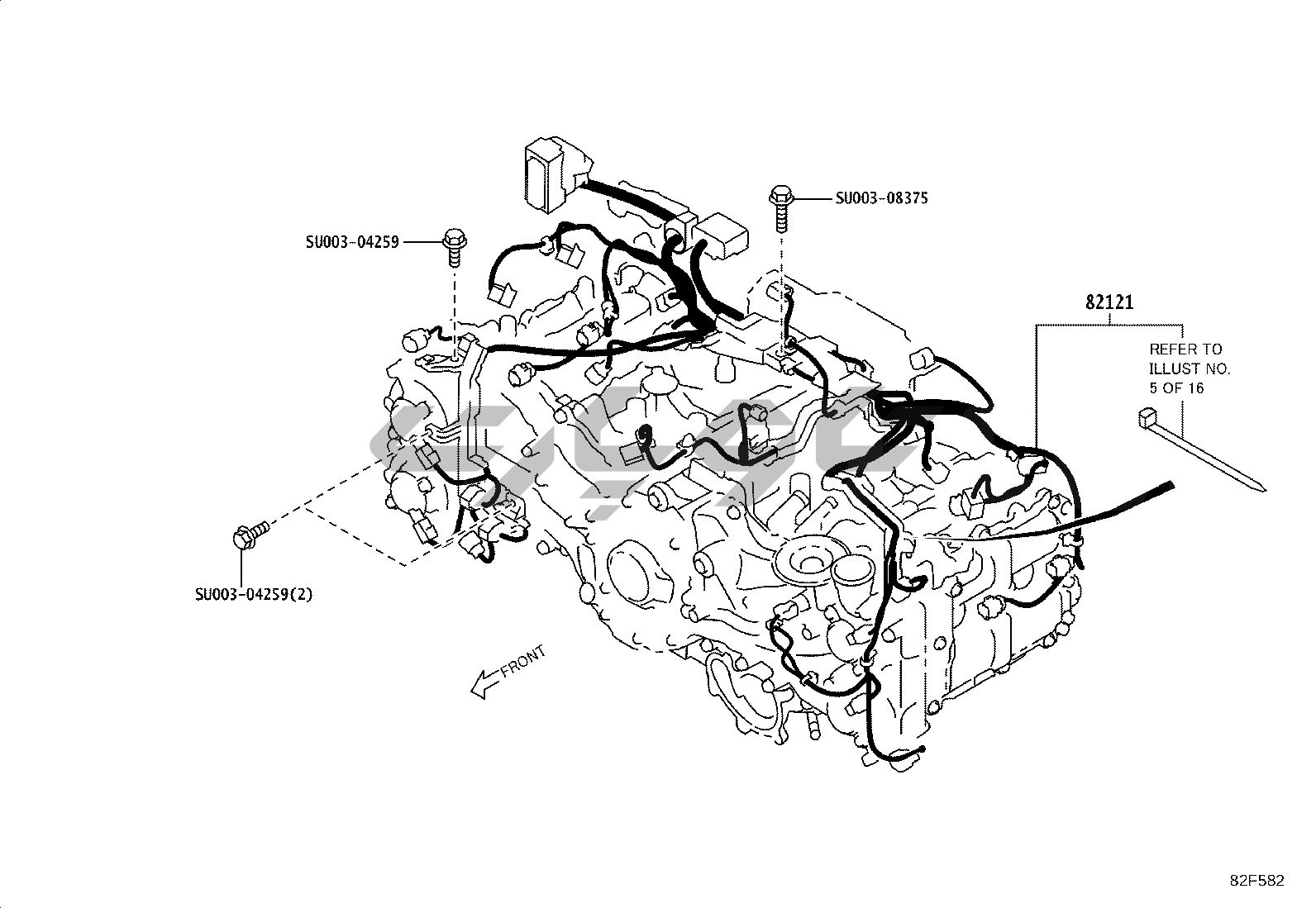 SU003-08375

SU003-04259

82121

REFER TO ILLUST NO. 5 OF 16

SU003-04259(2)

FRONT

82F582