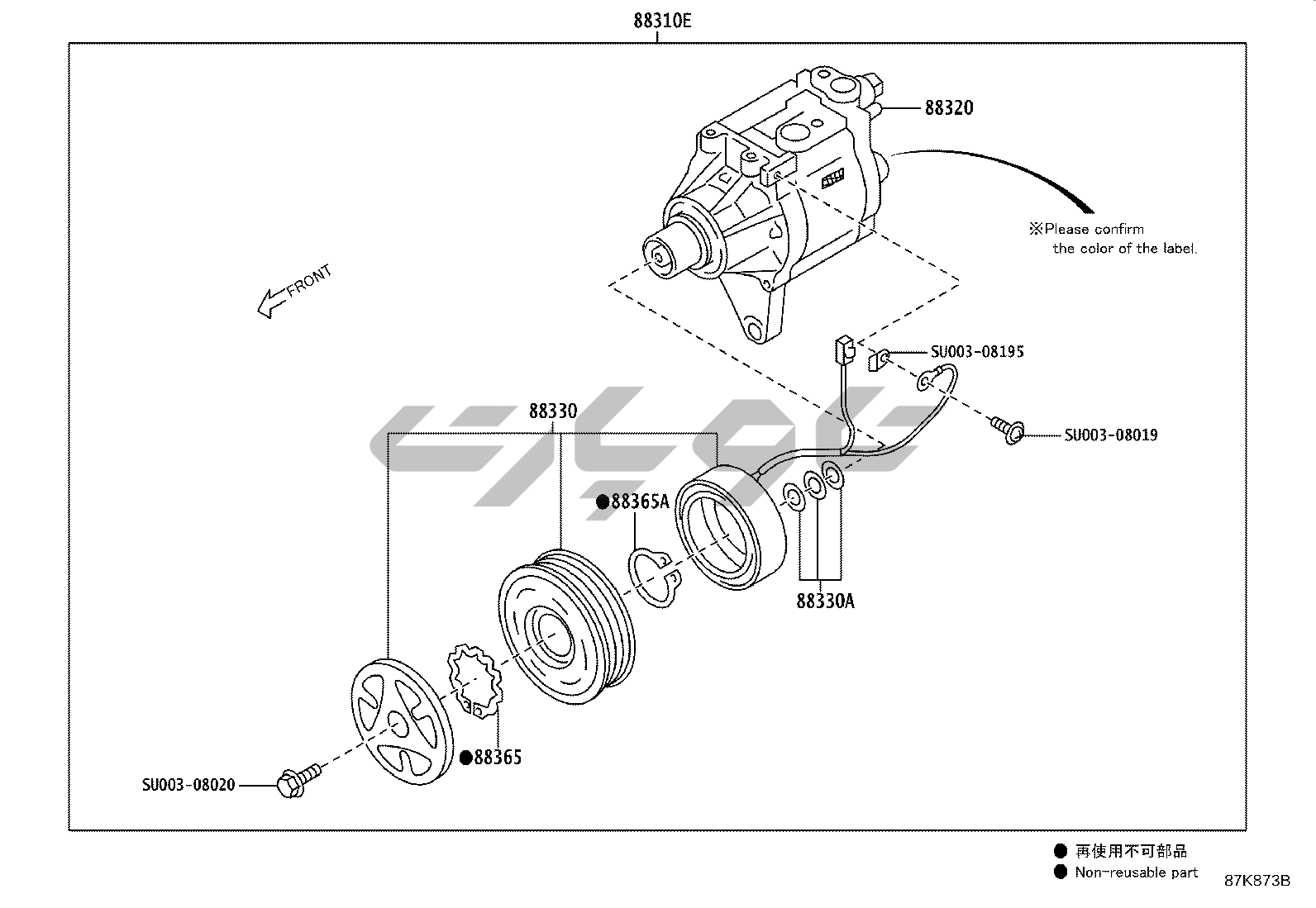 88310E

88320

※Please confirm the color of the label.

FRONT

SU003-08195

SU003-08019

88330

●88365A

88330A

●88365

SU003-08020

● 再使用不可部品
● Non-reusable part

87K873B