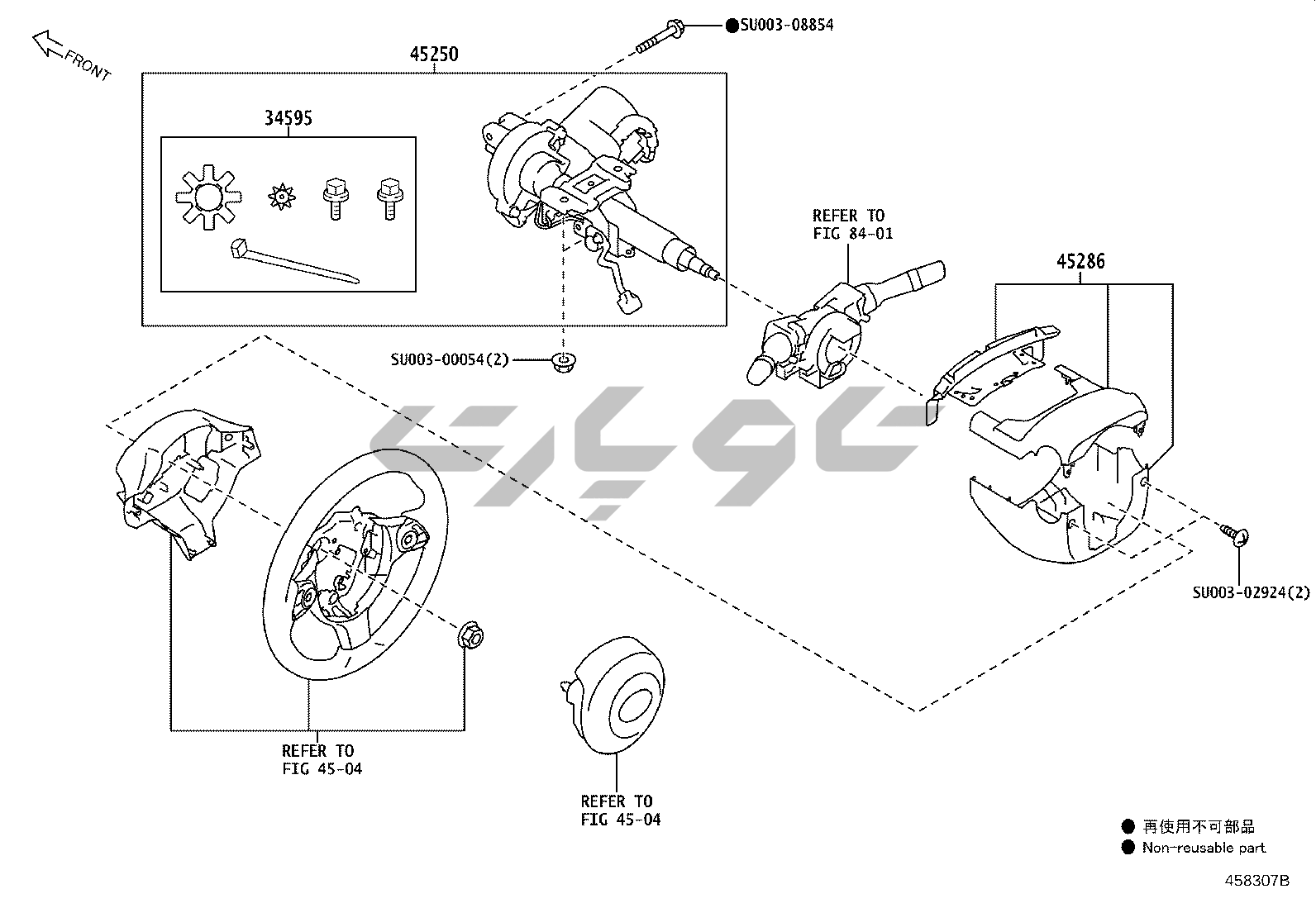 FRONT

●SU003-08854

45250

34595

REFER TO
FIG 84-01

45286

SU003-00054(2)

SU003-02924(2)

REFER TO
FIG 45-04

REFER TO
FIG 45-04

● 再使用不可部品
● Non-reusable part

458307B