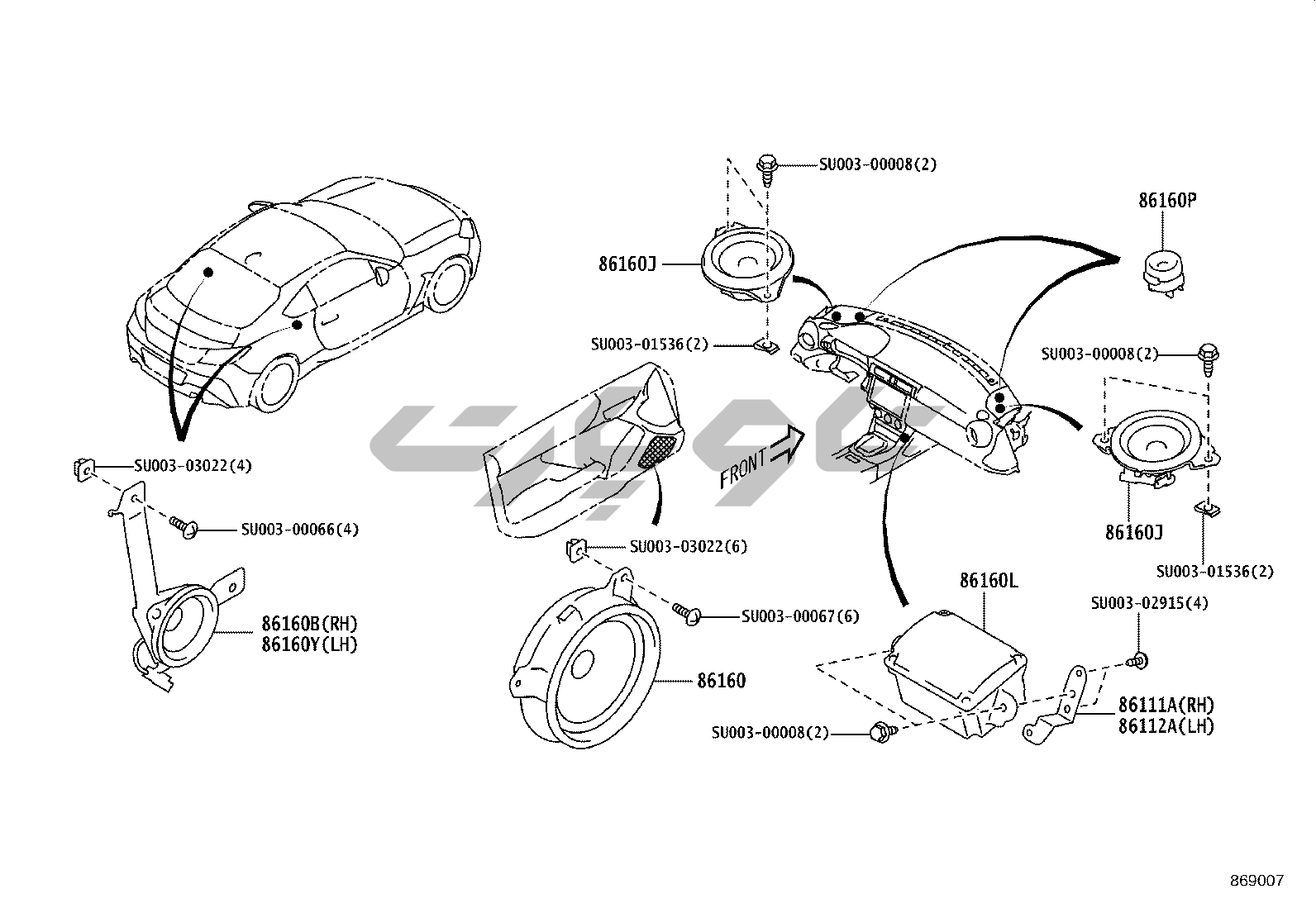 SU003-00008(2)

86160P

86160J

SU003-01536(2)

SU003-00008(2)

FRONT

SU003-03022(4)

SU003-00066(4)

86160B(RH)
86160Y(LH)

SU003-03022(6)

SU003-00067(6)

86160

86160J

SU003-01536(2)

86160L

SU003-02915(4)

86111A(RH)
86112A(LH)

SU003-00008(2)

869007