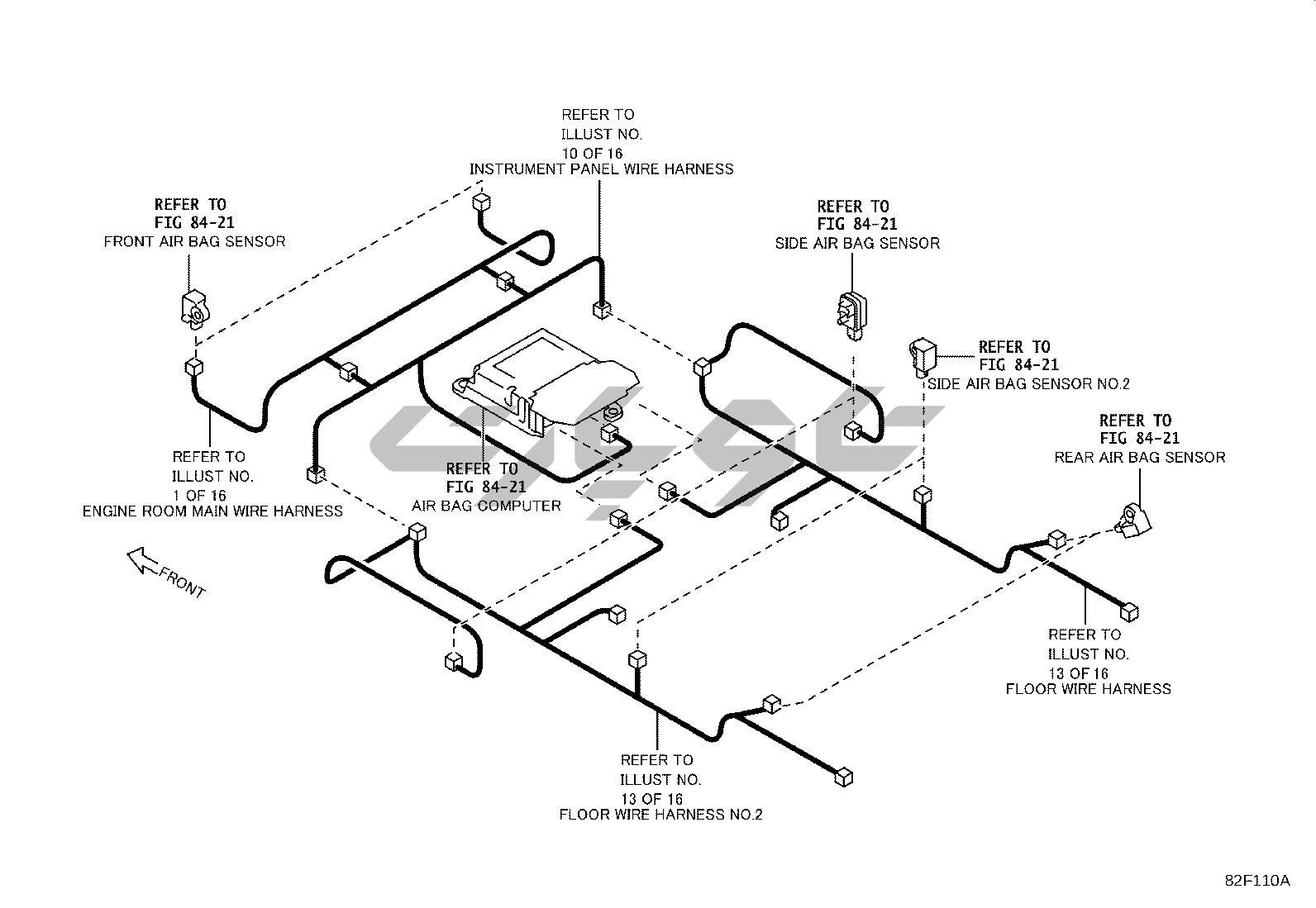 REFER TO
ILLUST NO.
10 OF 16
INSTRUMENT PANEL WIRE HARNESS

REFER TO
FIG 84-21
FRONT AIR BAG SENSOR

REFER TO
FIG 84-21
SIDE AIR BAG SENSOR

REFER TO
FIG 84-21
SIDE AIR BAG SENSOR NO.2

REFER TO
FIG 84-21
REAR AIR BAG SENSOR

REFER TO
ILLUST NO.
1 OF 16
ENGINE ROOM MAIN WIRE HARNESS

REFER TO
FIG 84-21
AIR BAG COMPUTER

FRONT

REFER TO
ILLUST NO.
13 OF 16
FLOOR WIRE HARNESS

REFER TO
ILLUST NO.
13 OF 16
FLOOR WIRE HARNESS NO.2

82F110A