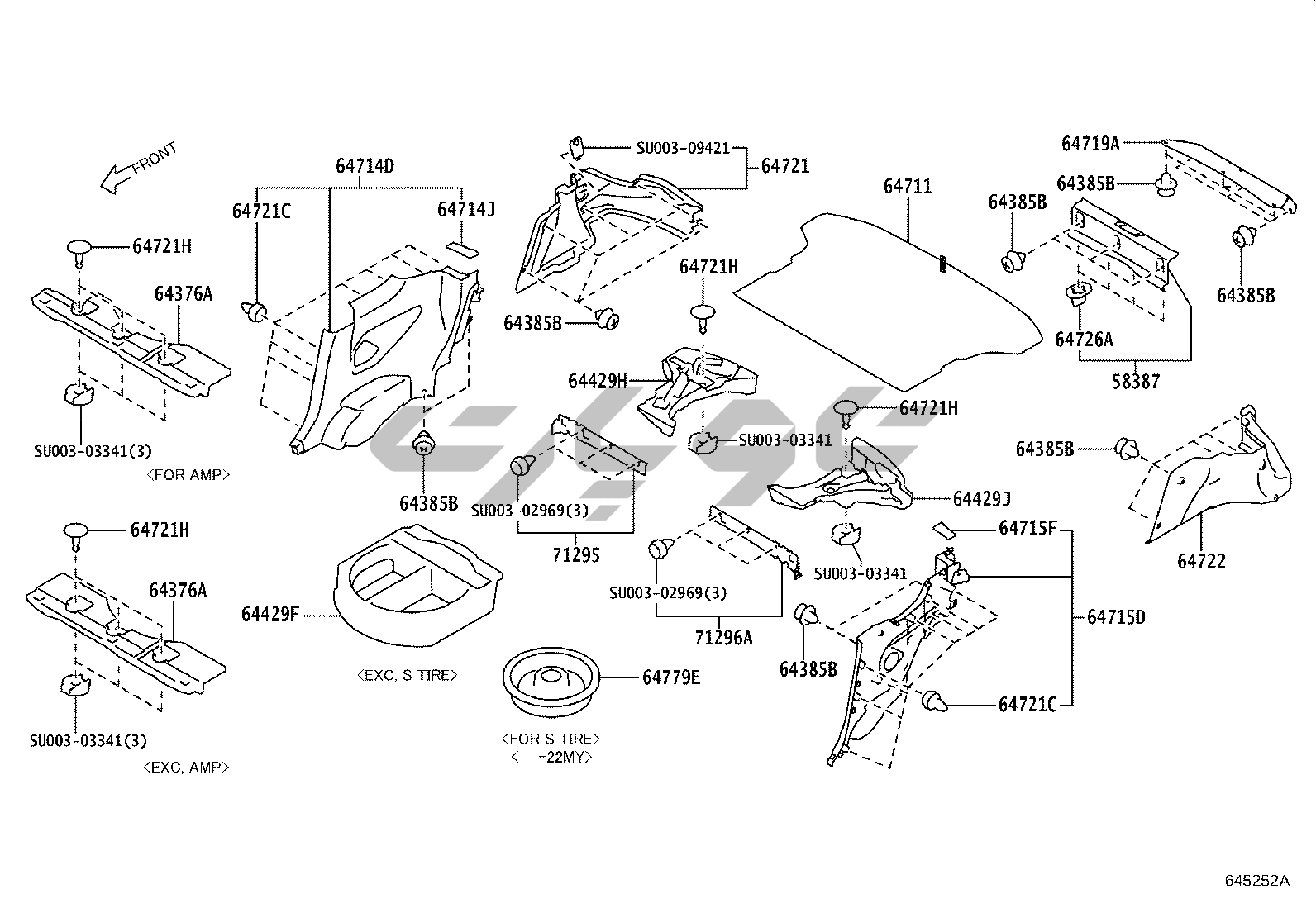 FRONT

64721H
64376A
SU003-03341(3)
<FOR AMP>

64721H
64376A
SU003-03341(3)
<EXC, AMP>

64714D
64721C
64714J
64385B

64429F
<EXC, S TIRE>

SU003-09421
64721
64385B

64721H
64429H
SU003-03341
SU003-02969(3)
71295

SU003-02969(3)
71296A

64779E
<FOR S TIRE>
< -22MY>

64711
64721H
64429J
SU003-03341
64715F
64715D
64385B
64721C

64719A
64385B
64385B
64385B
64726A
58387

64385B
64722

645252A