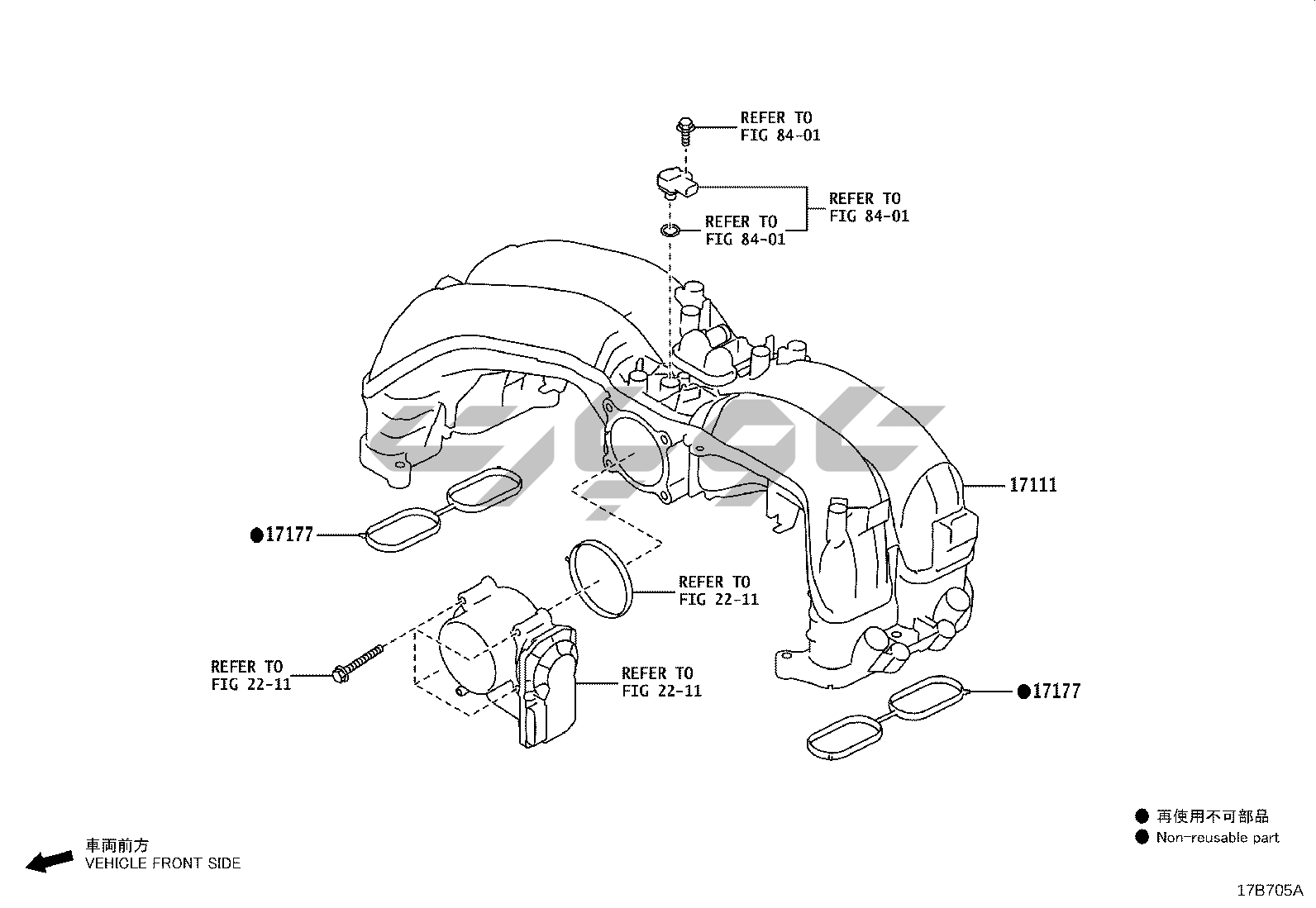 REFER TO
FIG 84-01

REFER TO
FIG 84-01

REFER TO
FIG 84-01

17111

●17177

REFER TO
FIG 22-11

REFER TO
FIG 22-11

REFER TO
FIG 22-11

●17177

● 再使用不可部品
● Non-reusable part

車両前方
VEHICLE FRONT SIDE

17B705A