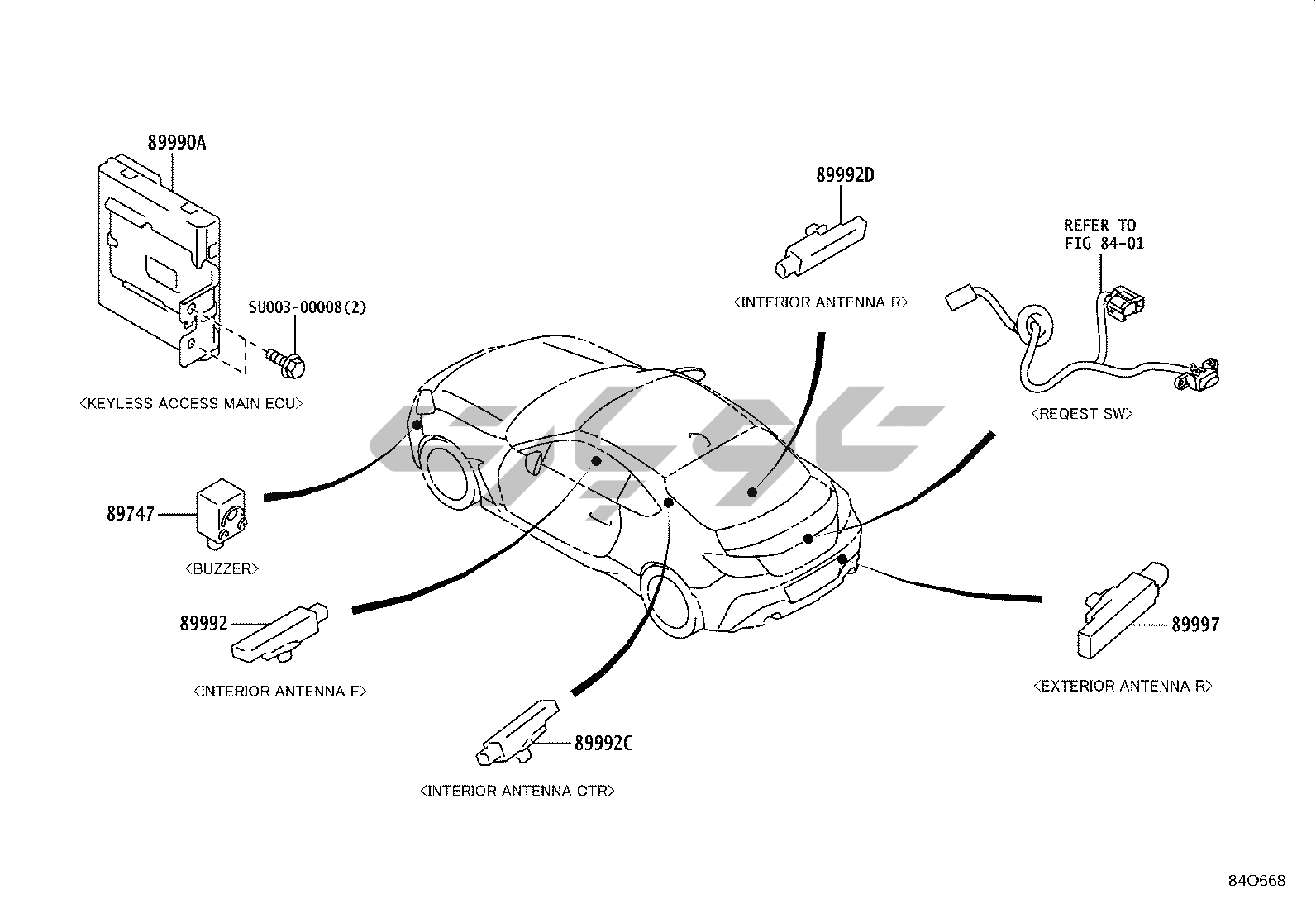 89990A

SU003-00008(2)

<KEYLESS ACCESS MAIN ECU>

89992D

<INTERIOR ANTENNA R>

REFER TO
FIG 84-01

<REQEST SW>

89747

<BUZZER>

89992

<INTERIOR ANTENNA F>

89992C

<INTERIOR ANTENNA CTR>

89997

<EXTERIOR ANTENNA R>

84O668