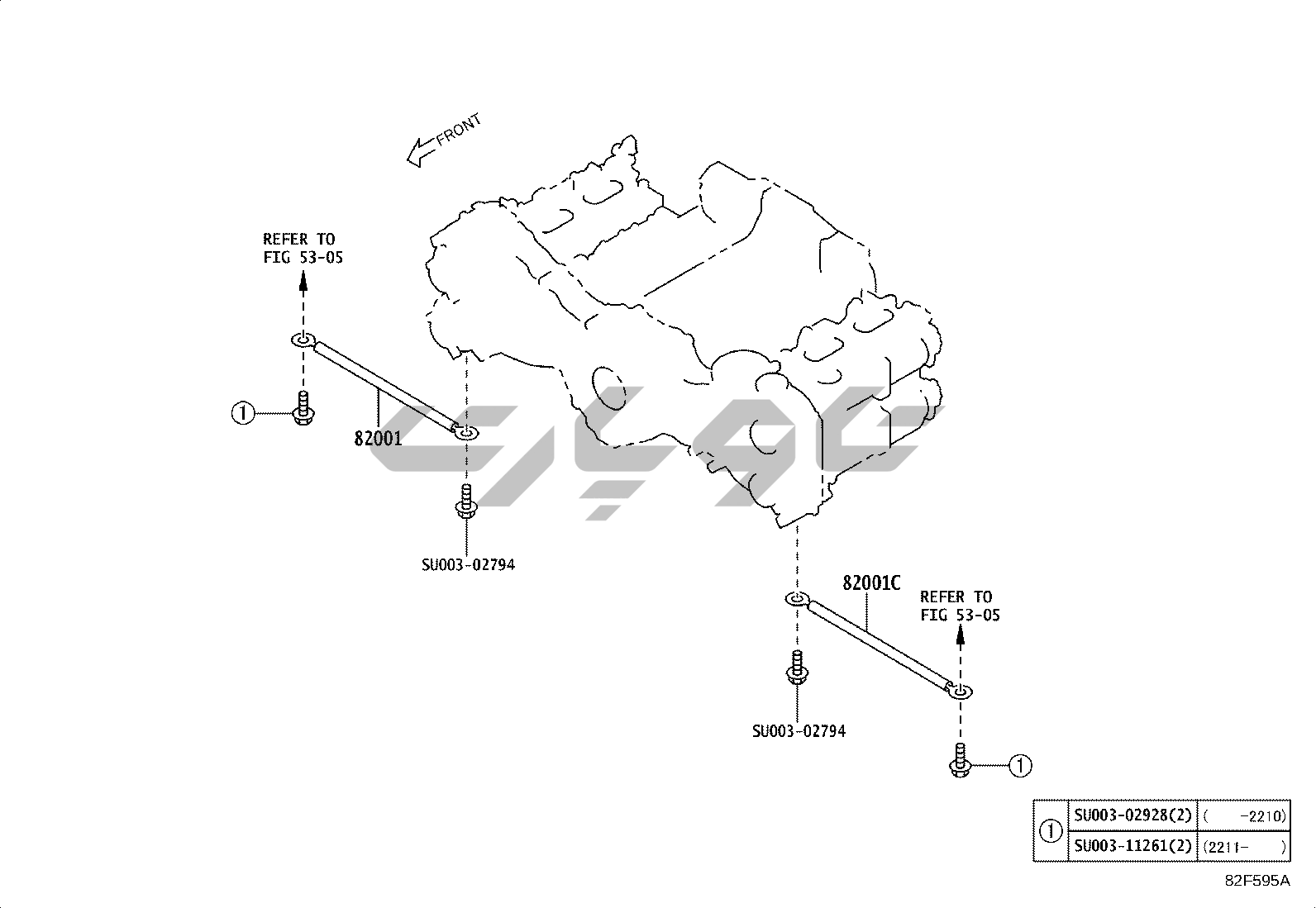 FRONT

REFER TO
FIG 53-05

①

82001

SU003-02794

82001C

REFER TO
FIG 53-05

SU003-02794

①

| ① | SU003-02928(2) | (　　-2210) |
|---|---|---|
| | SU003-11261(2) | (2211-　　) |

82F595A