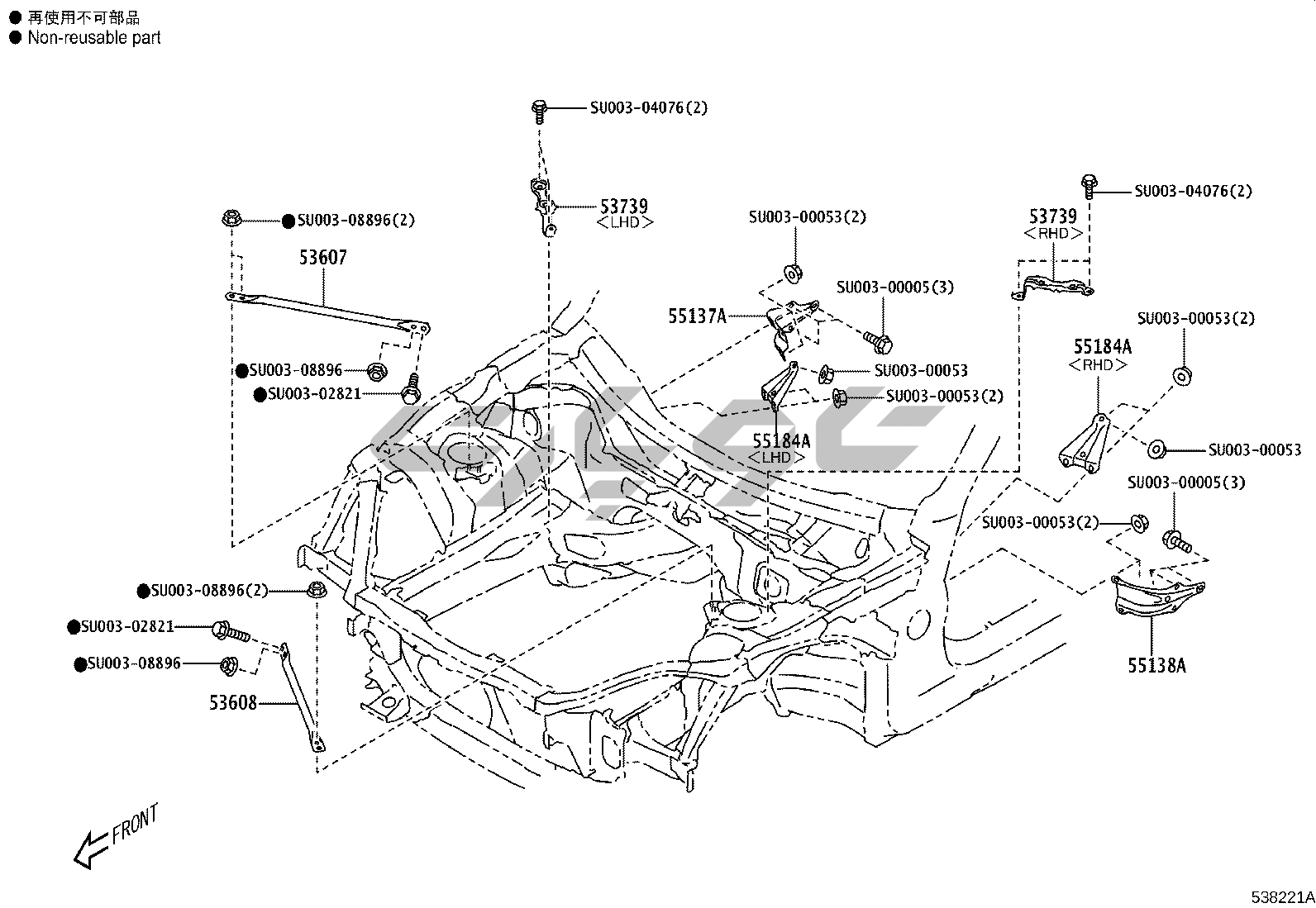 ● 再使用不可部品
● Non-reusable part

SU003-04076(2)
53739
<LHD>
●SU003-08896(2)
53607
●SU003-08896
●SU003-02821
SU003-00053(2)
SU003-00005(3)
55137A
SU003-00053
SU003-00053(2)
55184A
<LHD>
SU003-04076(2)
53739
<RHD>
SU003-00053(2)
55184A
<RHD>
SU003-00053
SU003-00005(3)
SU003-00053(2)
55138A
●SU003-08896(2)
●SU003-02821
●SU003-08896
53608
FRONT
538221A