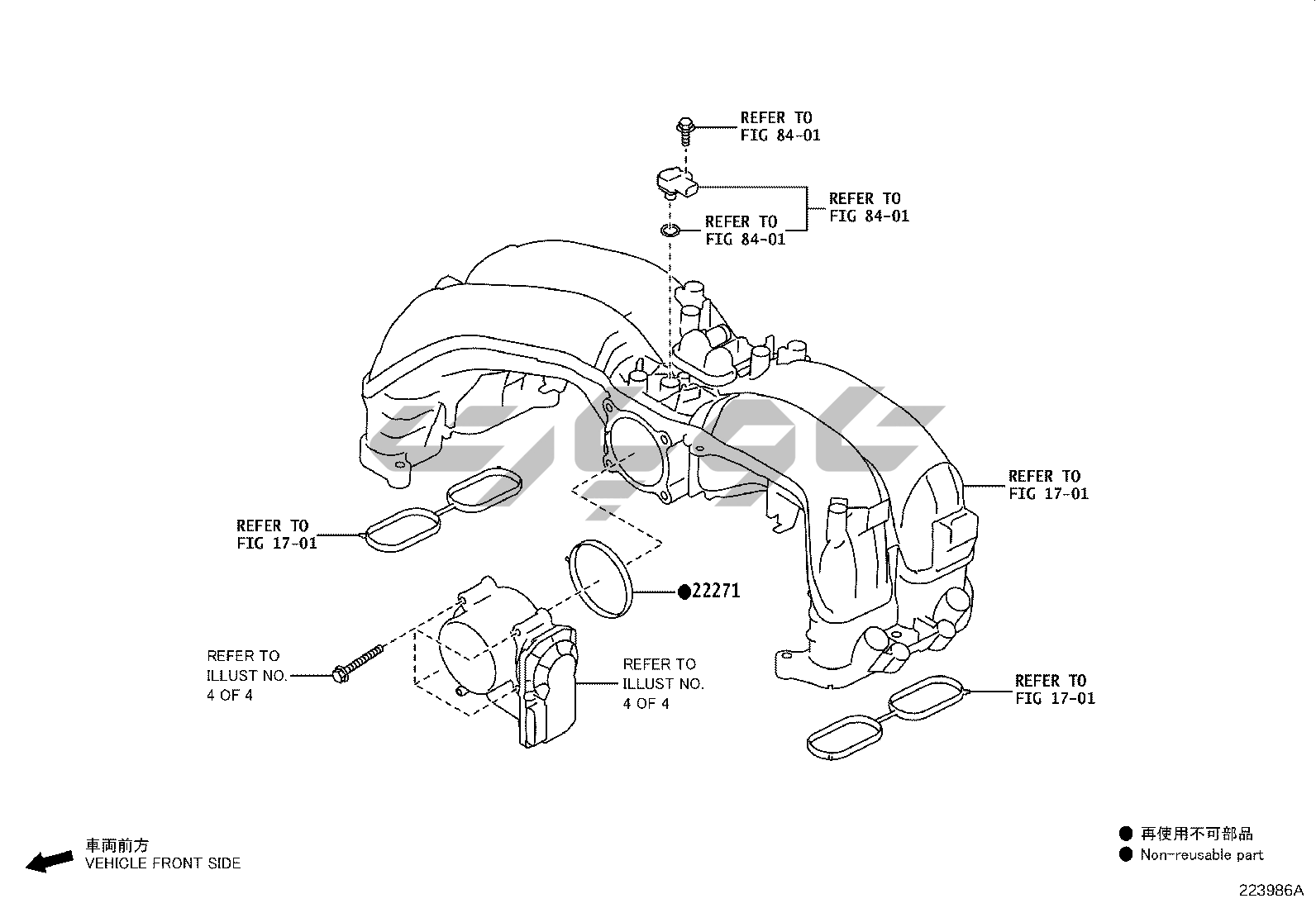 REFER TO
FIG 84-01

REFER TO
FIG 84-01

REFER TO
FIG 84-01

REFER TO
FIG 17-01

REFER TO
FIG 17-01

●22271

REFER TO
ILLUST NO.
4 OF 4

REFER TO
ILLUST NO.
4 OF 4

REFER TO
FIG 17-01

車両前方
VEHICLE FRONT SIDE

● 再使用不可部品
● Non-reusable part

223986A