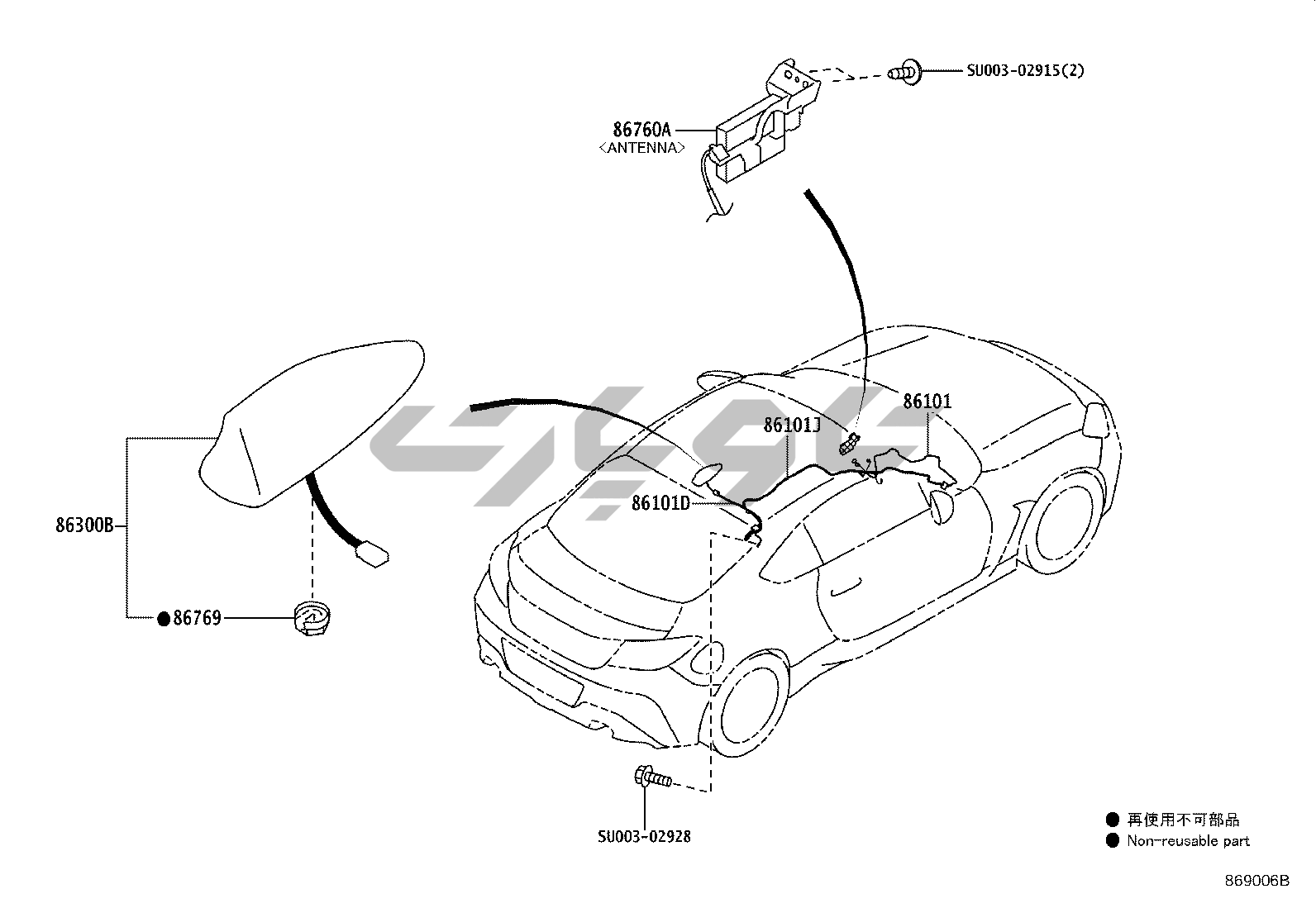 SU003-02915(2)

86760A
<ANTENNA>

86101

86101J

86101D

86300B

● 86769

SU003-02928

● 再使用不可部品
● Non-reusable part

869006B