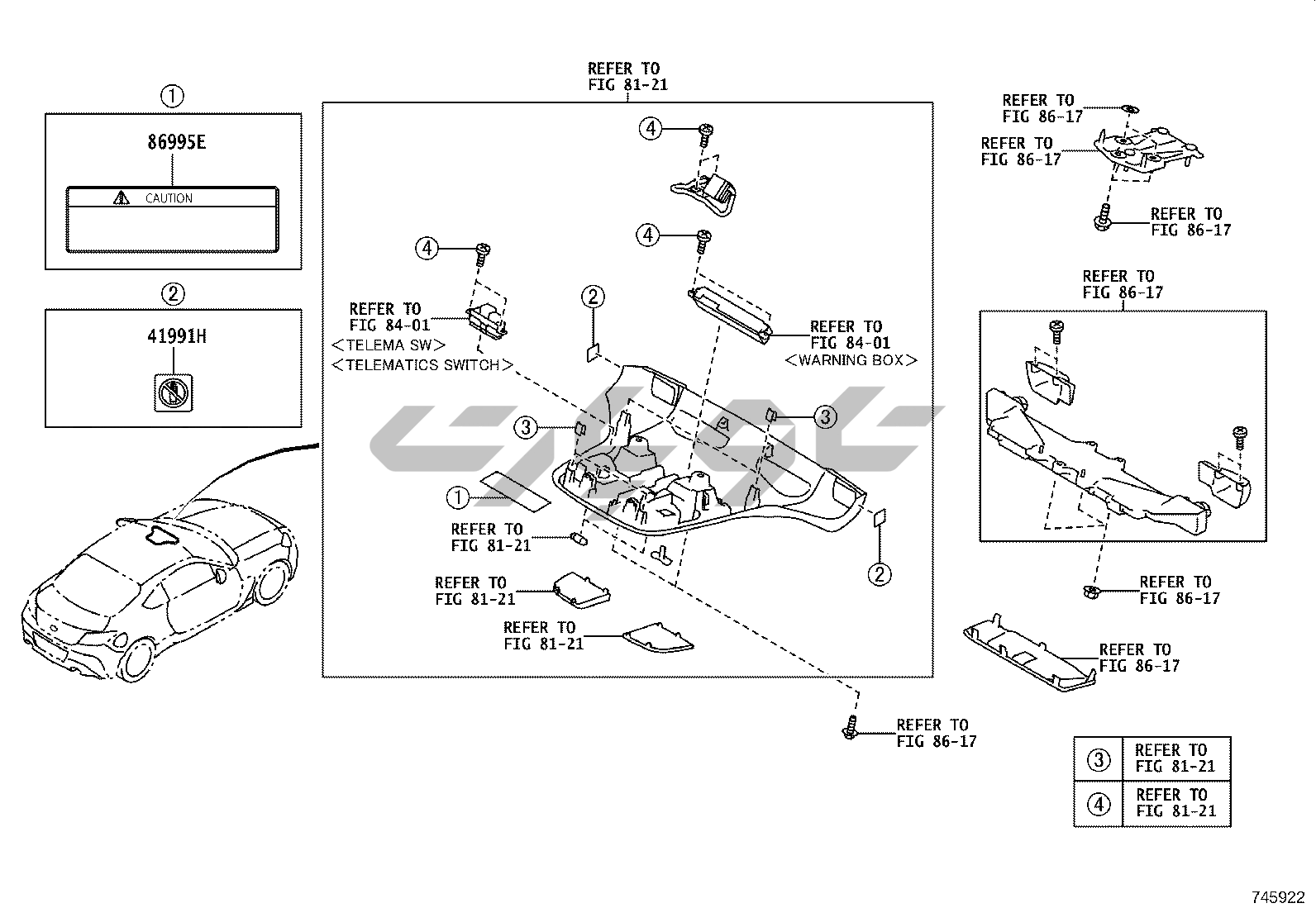 ①
86995E
CAUTION

②
41991H

REFER TO
FIG 81-21

④

④

④

REFER TO
FIG 84-01
<TELEMA SW>
<TELEMATICS SWITCH>

②

REFER TO
FIG 84-01
<WARNING BOX>

③

③

①

REFER TO
FIG 81-21

REFER TO
FIG 81-21

REFER TO
FIG 81-21

②

REFER TO
FIG 86-17

REFER TO
FIG 86-17

REFER TO
FIG 86-17

REFER TO
FIG 86-17

REFER TO
FIG 86-17

REFER TO
FIG 86-17

REFER TO
FIG 86-17

REFER TO
FIG 86-17

| ③ | REFER TO FIG 81-21 |
|---|---|
| ④ | REFER TO FIG 81-21 |

745922