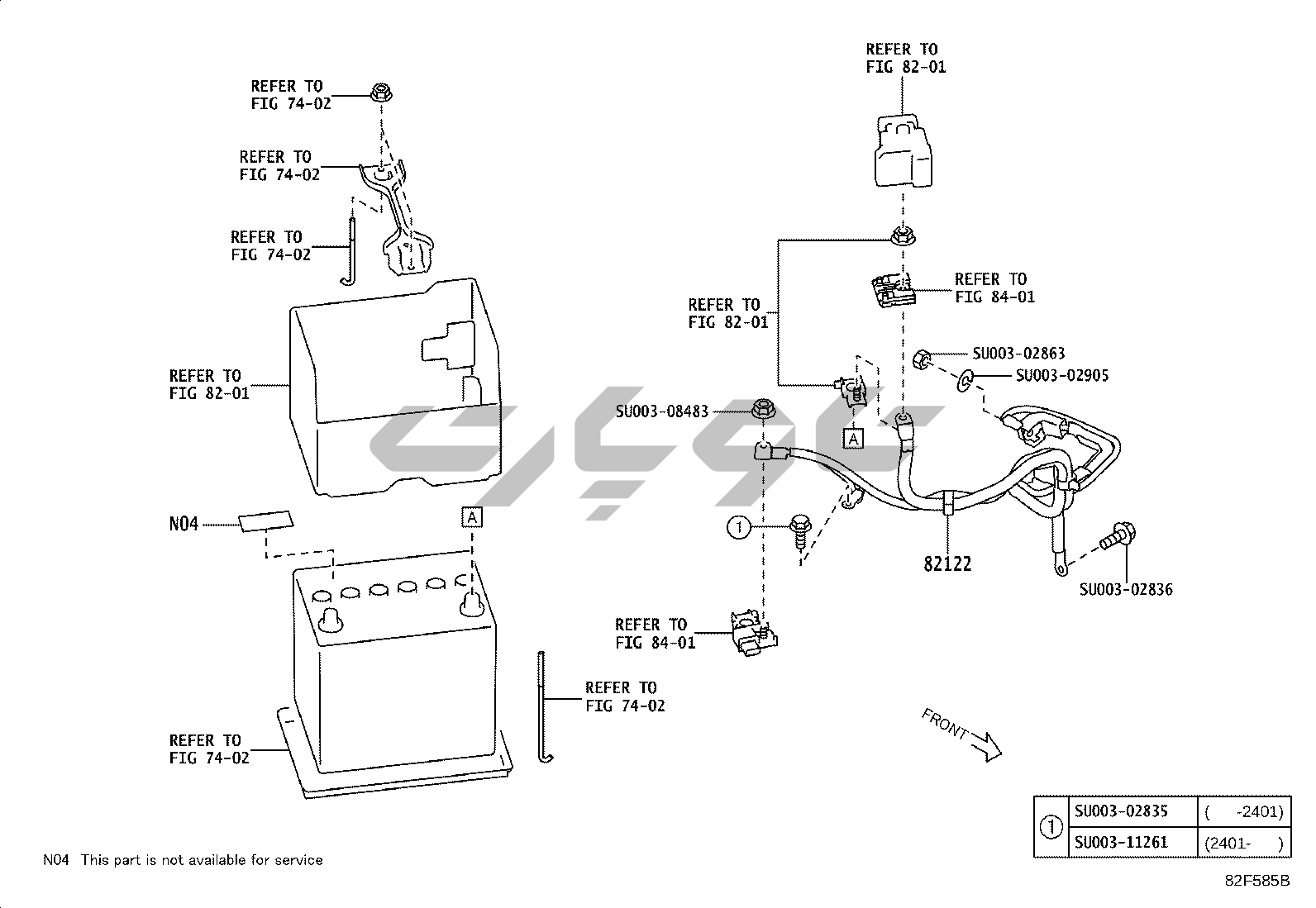 REFER TO
FIG 74-02

REFER TO
FIG 74-02

REFER TO
FIG 74-02

REFER TO
FIG 82-01

N04

A

REFER TO
FIG 74-02

REFER TO
FIG 74-02

REFER TO
FIG 82-01

REFER TO
FIG 84-01

REFER TO
FIG 82-01

SU003-02863

SU003-02905

SU003-08483

A

①

82122

SU003-02836

REFER TO
FIG 84-01

FRONT

| ① | SU003-02835 | (　-2401) |
|---|---|---|
| | SU003-11261 | (2401-　) |

N04 This part is not available for service

82F585B