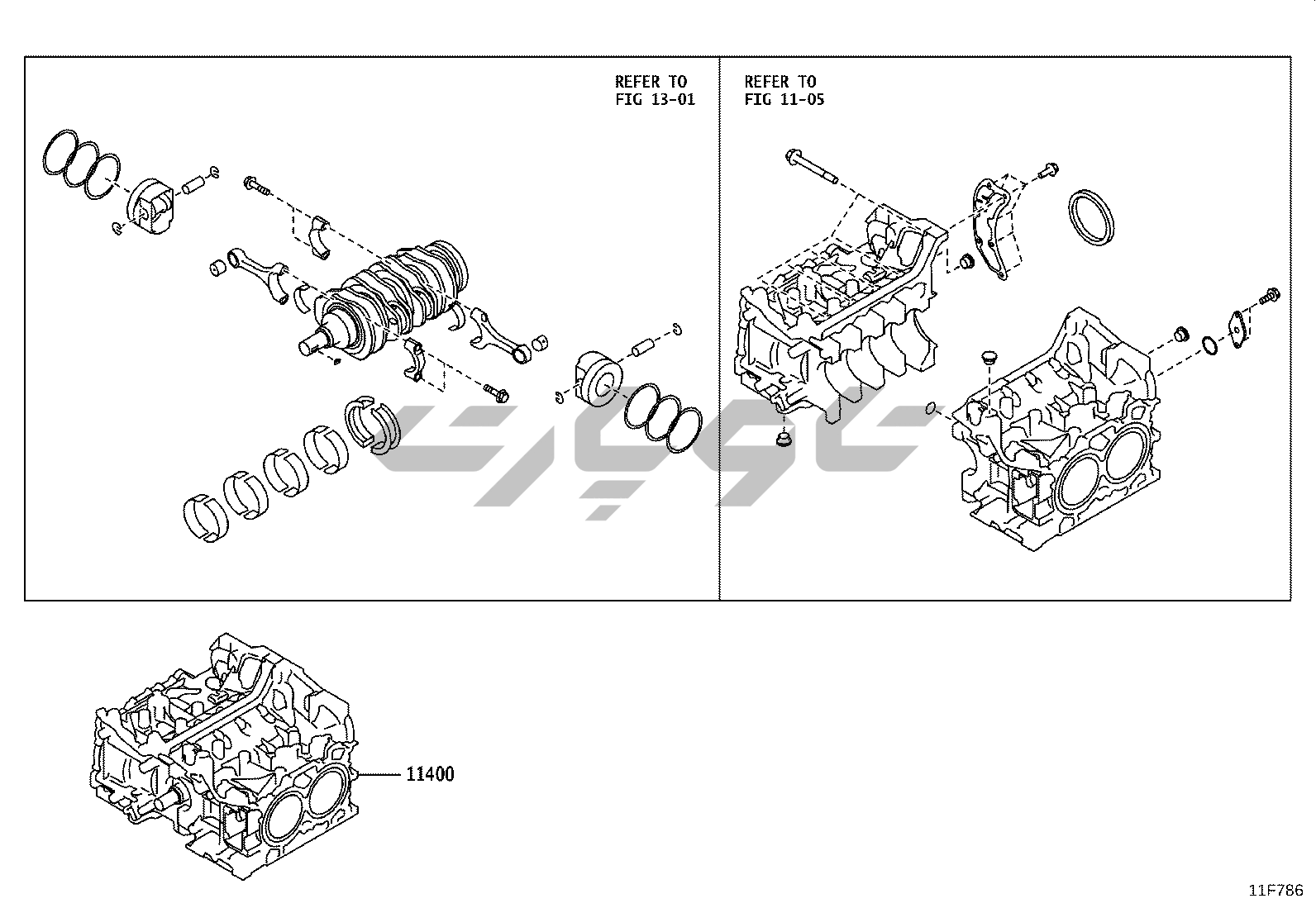 REFER TO
FIG 13-01

REFER TO
FIG 11-05

11400

11F786