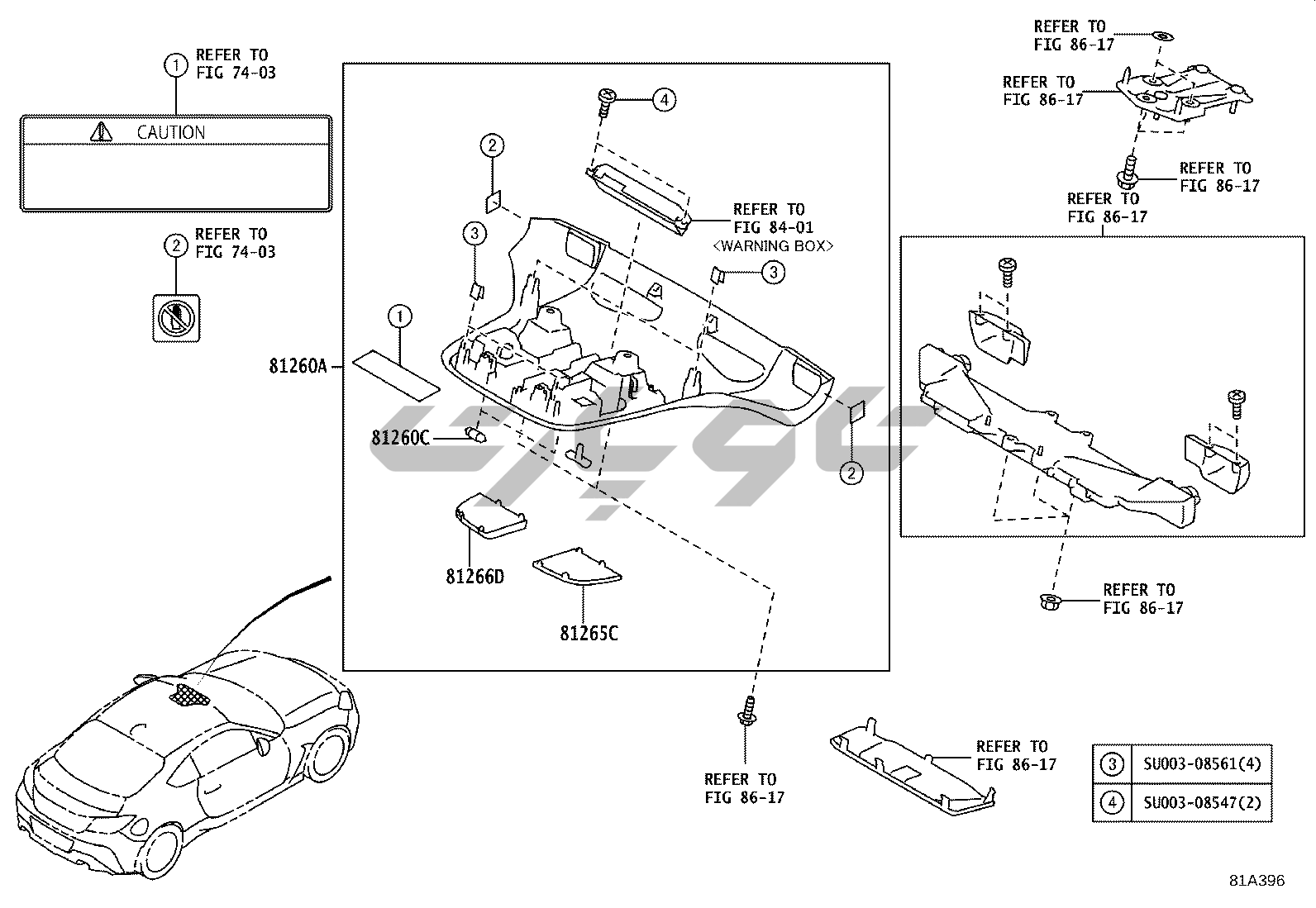 ① REFER TO FIG 74-03

CAUTION

② REFER TO FIG 74-03

④

②

③

REFER TO FIG 84-01 <WARNING BOX>

③

①

81260A

81260C

②

81266D

81265C

REFER TO FIG 86-17

REFER TO FIG 86-17

REFER TO FIG 86-17

REFER TO FIG 86-17

REFER TO FIG 86-17

REFER TO FIG 86-17

REFER TO FIG 86-17

| ③ | SU003-08561(4) |
|---|---|
| ④ | SU003-08547(2) |

81A396