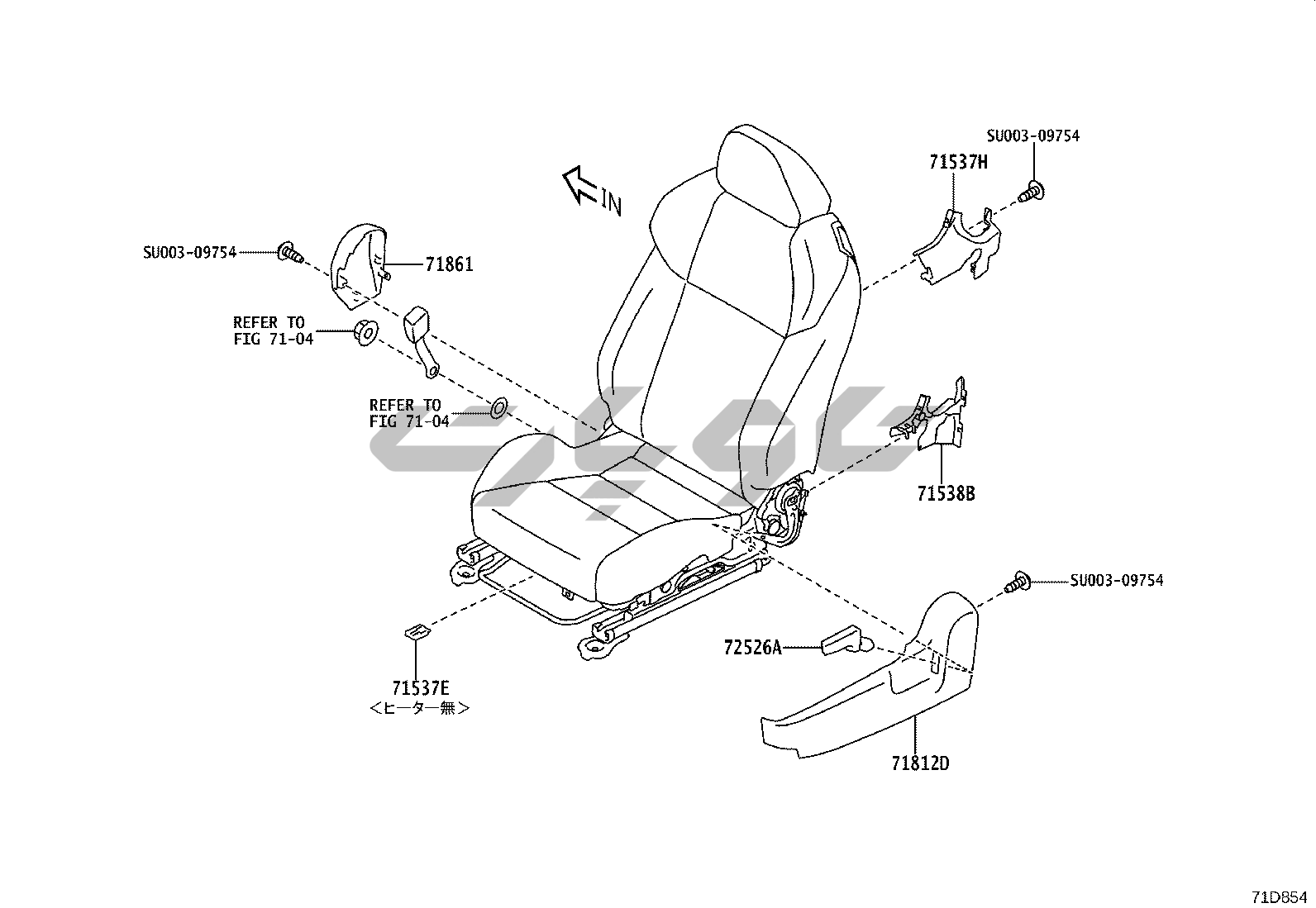 IN

SU003-09754

71537H

SU003-09754

71861

REFER TO
FIG 71-04

REFER TO
FIG 71-04

71538B

SU003-09754

72526A

71537E
<ヒーター無>

71812D

71D854