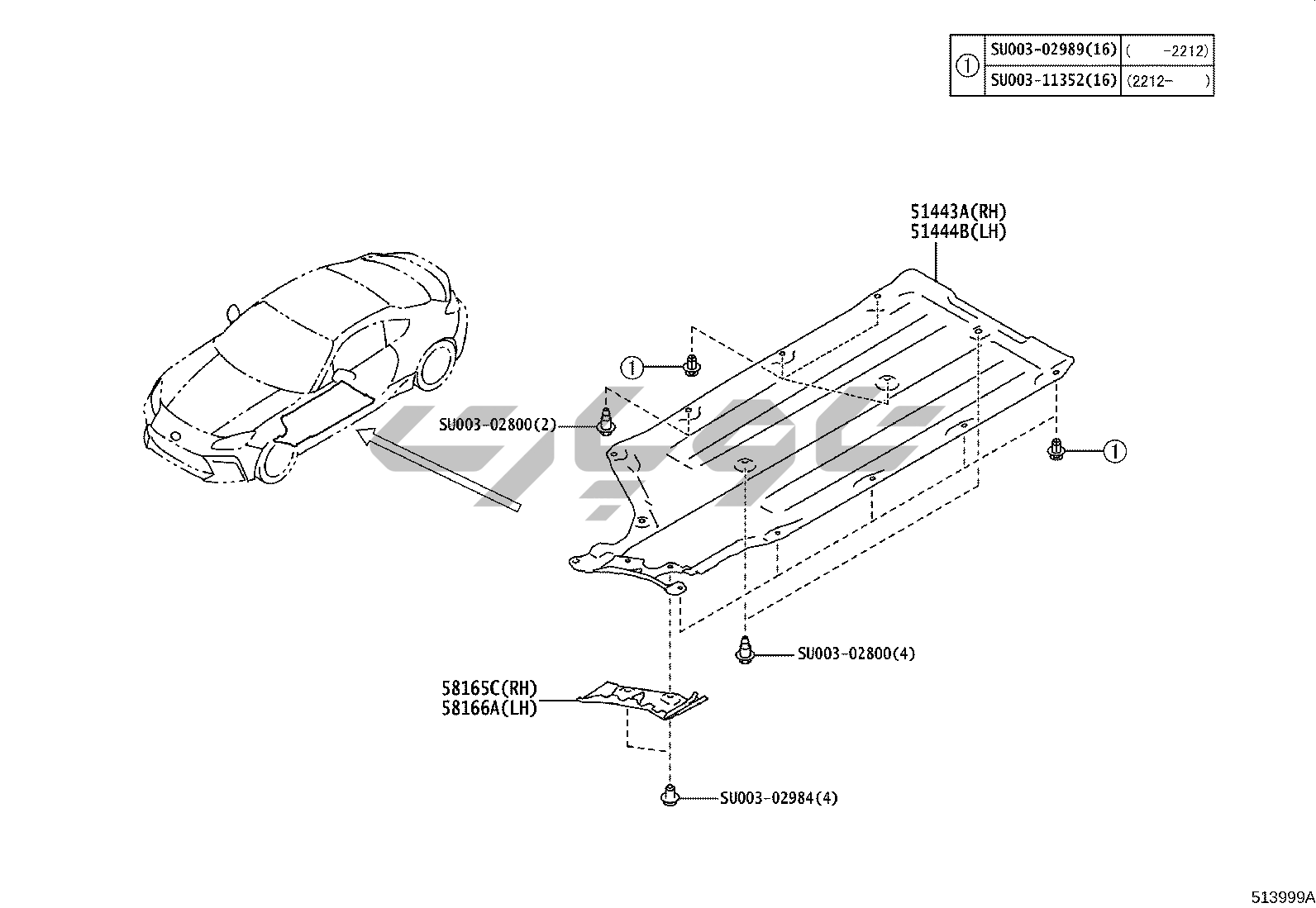 | ① | SU003-02989(16) | ( -2212) |
|---|---|---|
| | SU003-11352(16) | (2212- ) |

51443A(RH)
51444B(LH)

①

SU003-02800(2)

①

SU003-02800(4)

58165C(RH)
58166A(LH)

SU003-02984(4)

513999A