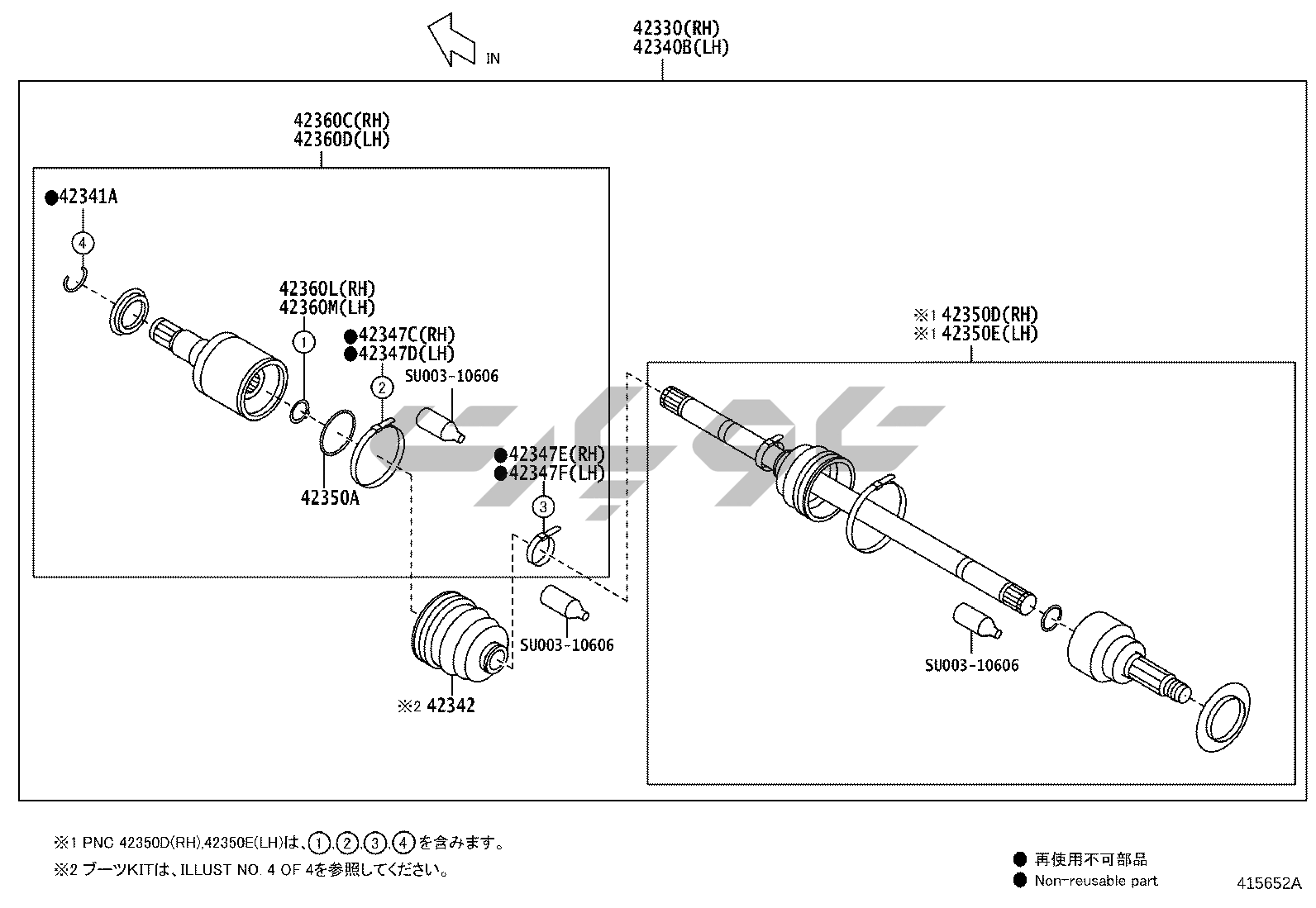 IN

42330(RH)
42340B(LH)

42360C(RH)
42360D(LH)

●42341A

4

42360L(RH)
42360M(LH)

1

●42347C(RH)
●42347D(LH)

2

SU003-10606

42350A

●42347E(RH)
●42347F(LH)

3

SU003-10606

※2 42342

※1 42350D(RH)
※1 42350E(LH)

SU003-10606

※1 PNC 42350D(RH),42350E(LH)は、1,2,3,4を含みます。
※2 ブーツKITは、ILLUST NO. 4 OF 4を参照してください。

● 再使用不可部品
● Non-reusable part

415652A