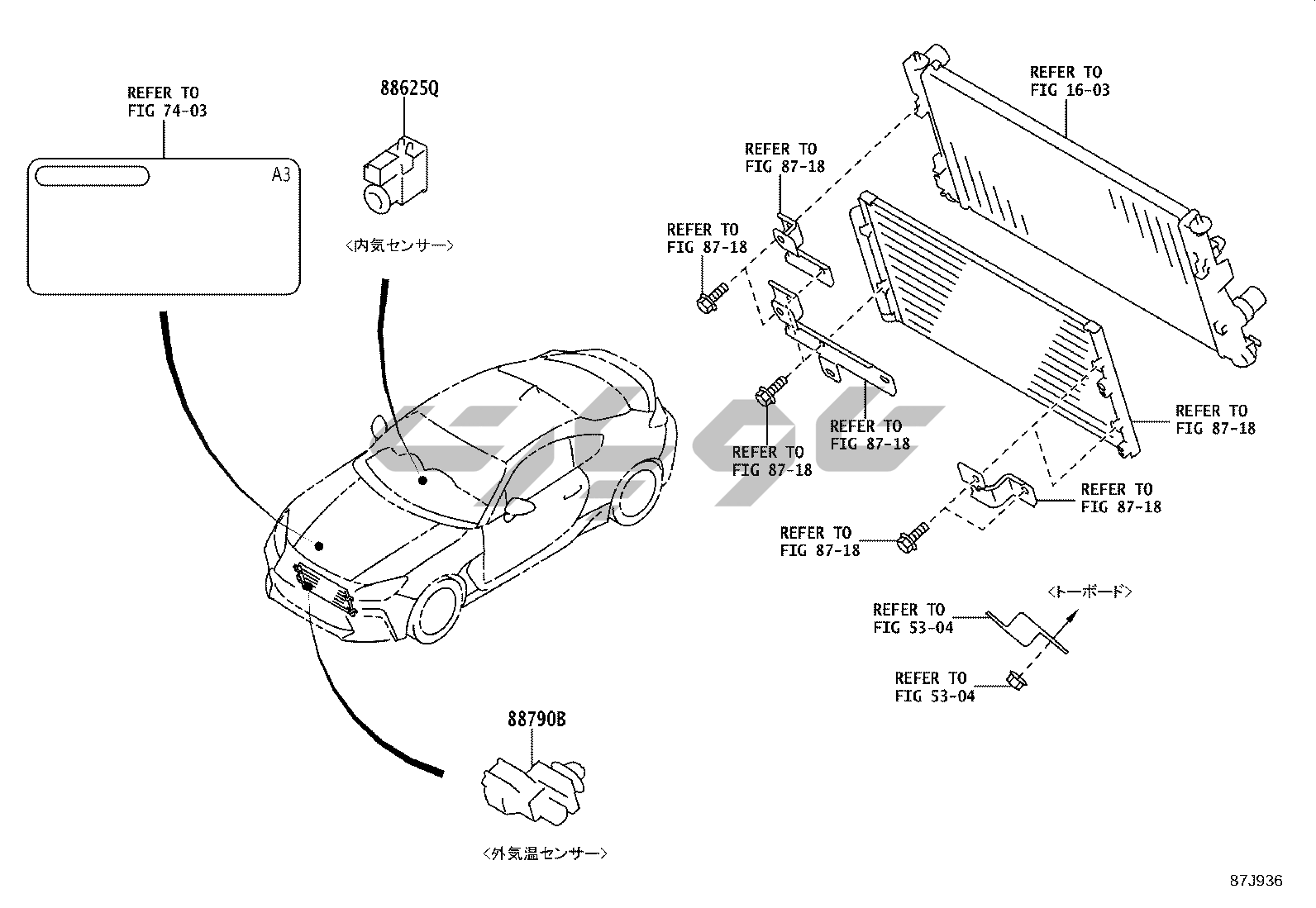 REFER TO
FIG 74-03

A3

88625Q

<内気センサー>

REFER TO
FIG 16-03

REFER TO
FIG 87-18

REFER TO
FIG 87-18

REFER TO
FIG 87-18

REFER TO
FIG 87-18

REFER TO
FIG 87-18

REFER TO
FIG 87-18

REFER TO
FIG 87-18

<トーボード>

REFER TO
FIG 53-04

REFER TO
FIG 53-04

88790B

<外気温センサー>

87J936