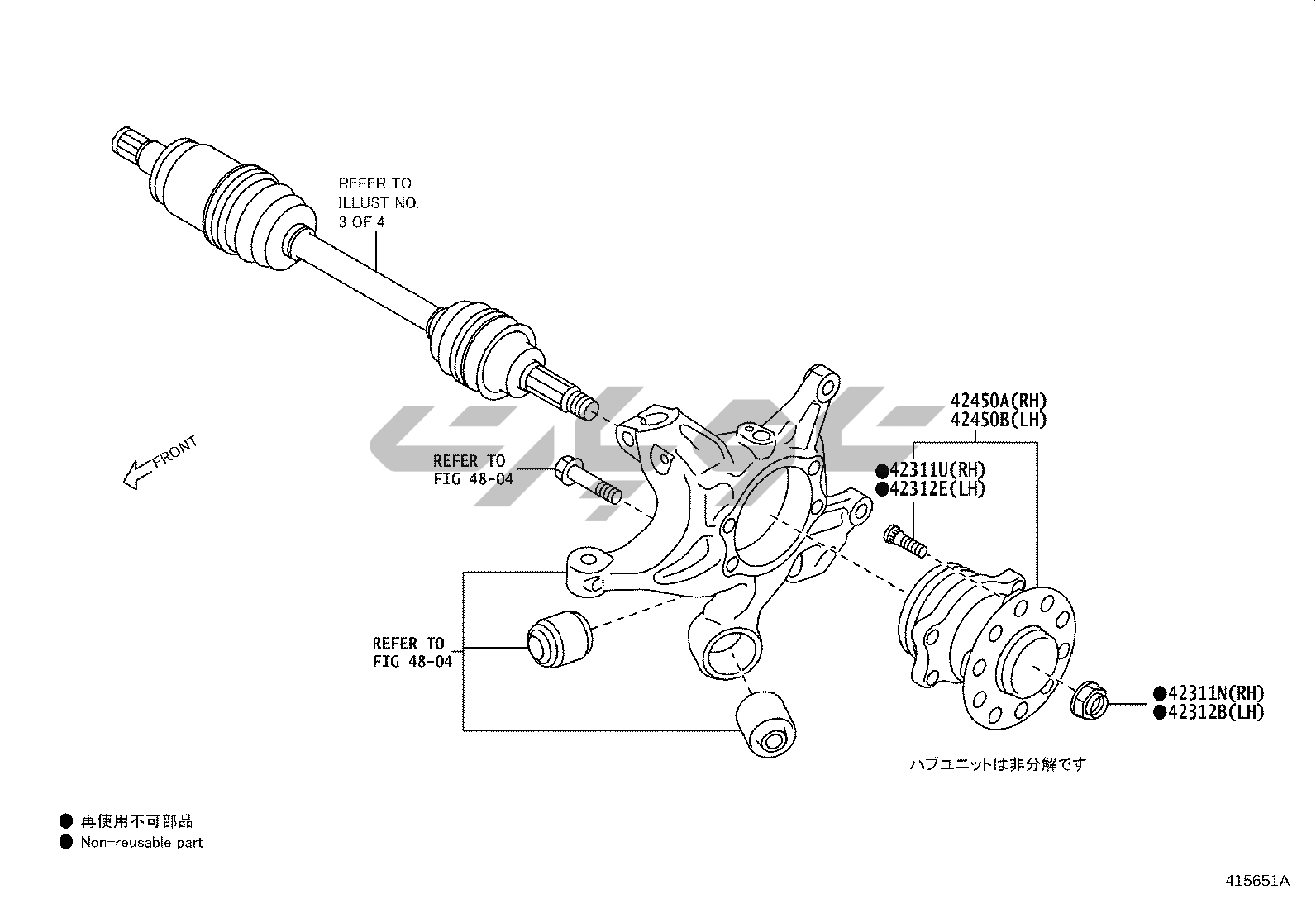 REFER TO
ILLUST NO.
3 OF 4

FRONT

REFER TO
FIG 48-04

42450A(RH)
42450B(LH)

●42311U(RH)
●42312E(LH)

REFER TO
FIG 48-04

●42311N(RH)
●42312B(LH)

ハブユニットは非分解です

● 再使用不可部品
● Non-reusable part

415651A