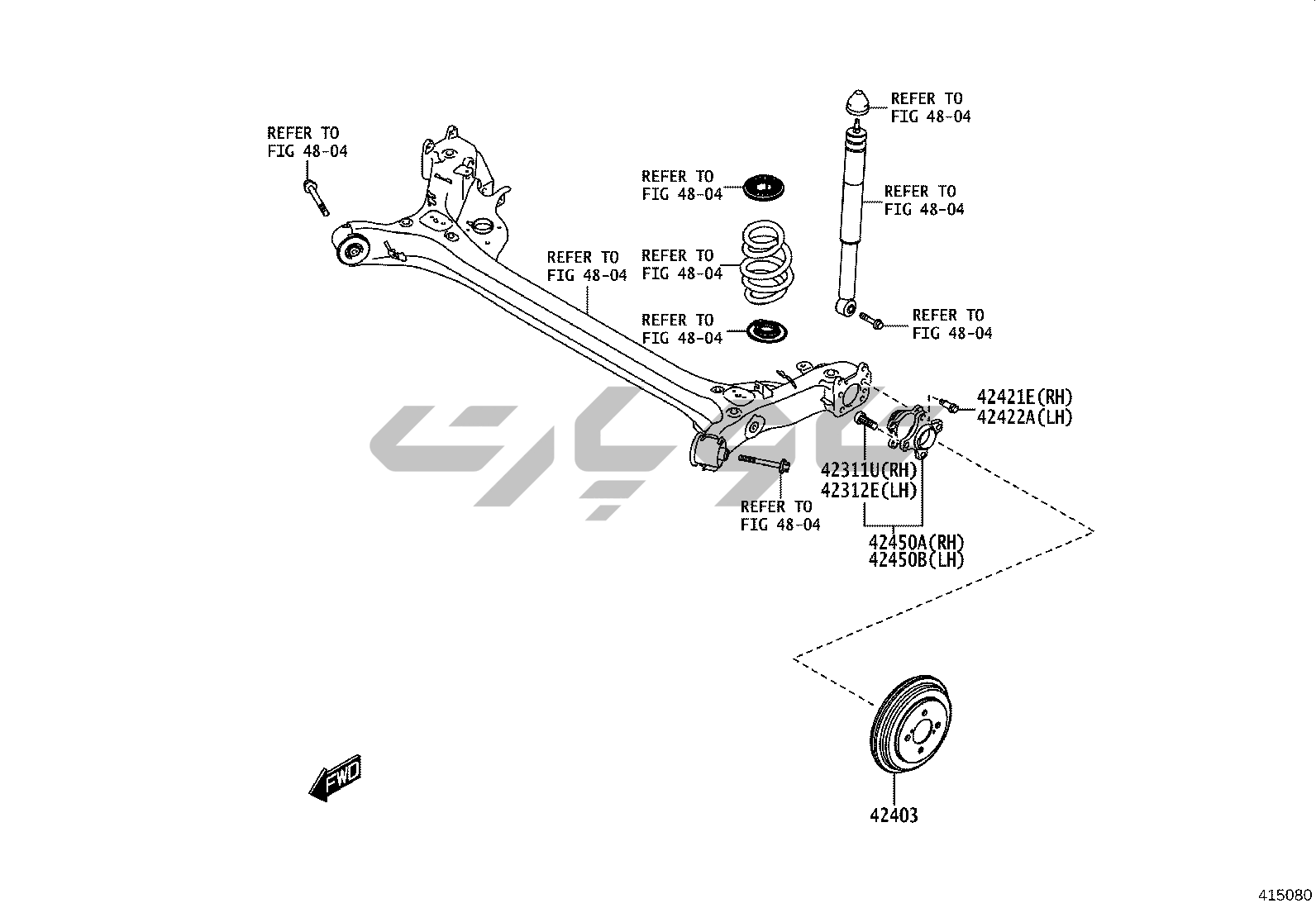 REFER TO
FIG 48-04

REFER TO
FIG 48-04

REFER TO
FIG 48-04

REFER TO
FIG 48-04

REFER TO
FIG 48-04

REFER TO
FIG 48-04

REFER TO
FIG 48-04

REFER TO
FIG 48-04

42421E(RH)
42422A(LH)

42311U(RH)
42312E(LH)

REFER TO
FIG 48-04

42450A(RH)
42450B(LH)

FWD

42403

415080