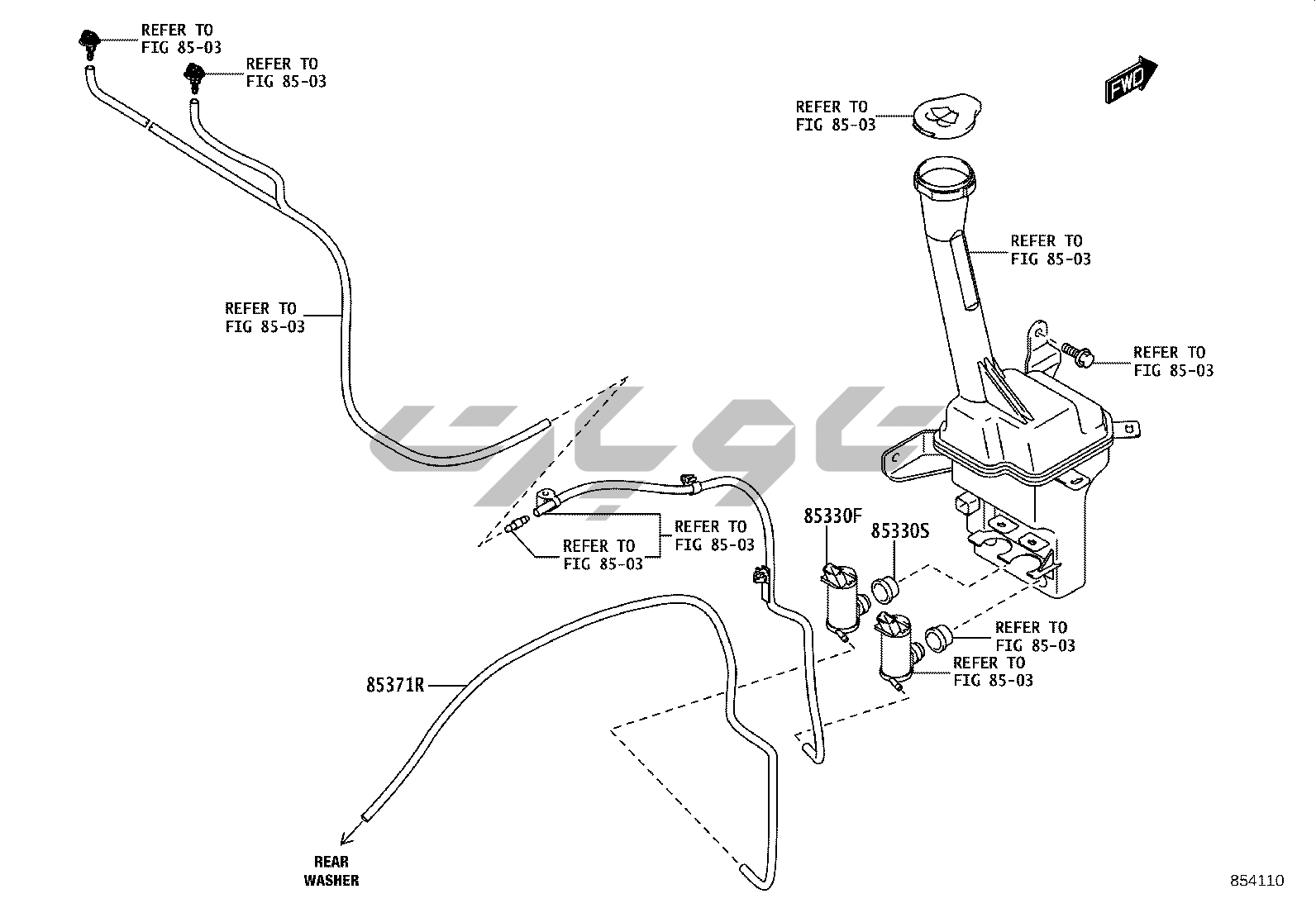 REFER TO
FIG 85-03

REFER TO
FIG 85-03

FWD

REFER TO
FIG 85-03

REFER TO
FIG 85-03

REFER TO
FIG 85-03

REFER TO
FIG 85-03

REFER TO
FIG 85-03

REFER TO
FIG 85-03

85330F

85330S

REFER TO
FIG 85-03

REFER TO
FIG 85-03

85371R

REAR
WASHER

854110