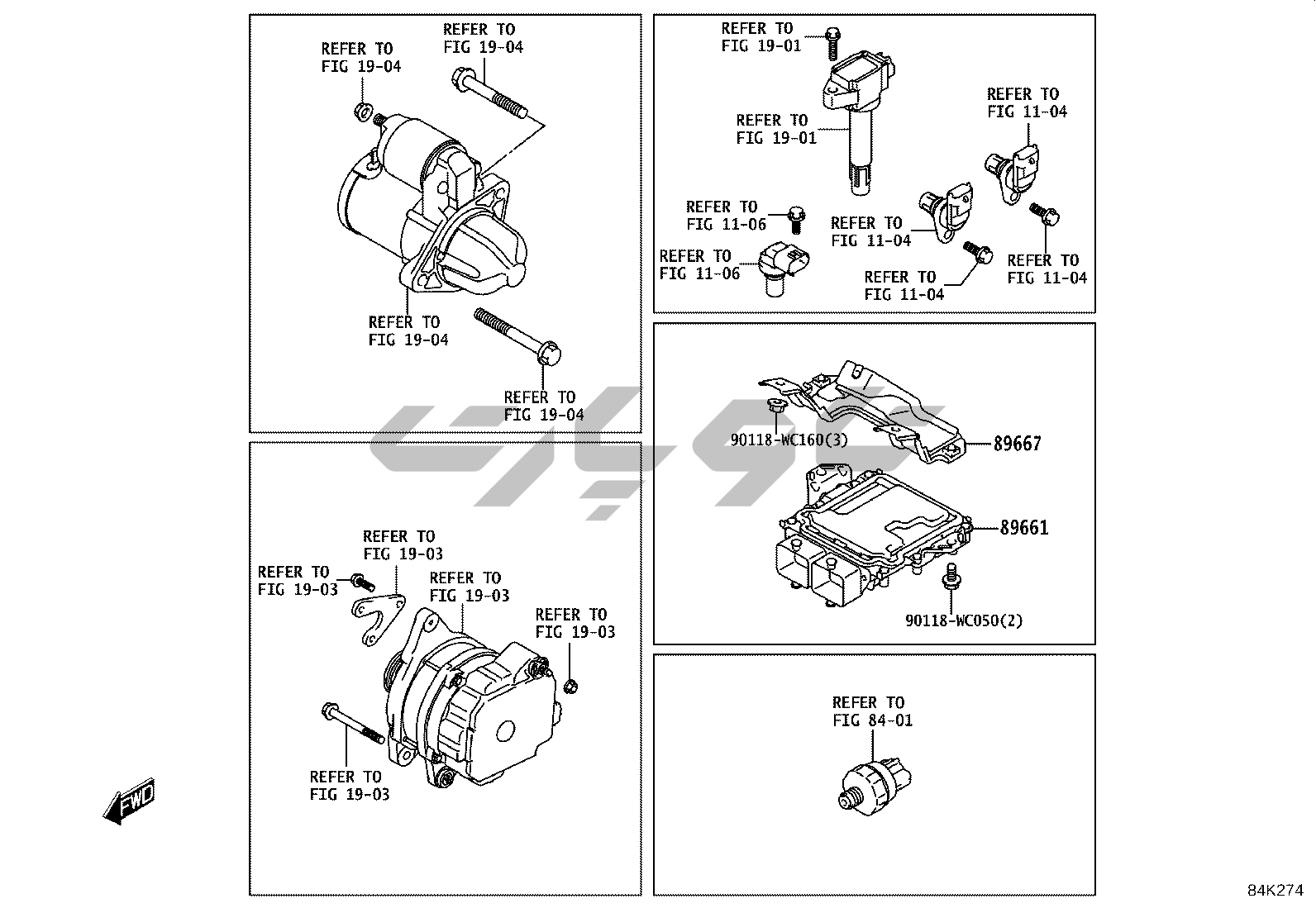 REFER TO
FIG 19-04

REFER TO
FIG 19-04

REFER TO
FIG 19-04

REFER TO
FIG 19-04

REFER TO
FIG 19-01

REFER TO
FIG 19-01

REFER TO
FIG 11-04

REFER TO
FIG 11-06

REFER TO
FIG 11-04

REFER TO
FIG 11-06

REFER TO
FIG 11-04

REFER TO
FIG 11-04

90118-WC160(3)

89667

89661

90118-WC050(2)

REFER TO
FIG 19-03

REFER TO
FIG 19-03

REFER TO
FIG 19-03

REFER TO
FIG 19-03

REFER TO
FIG 19-03

REFER TO
FIG 84-01

FWD

84K274