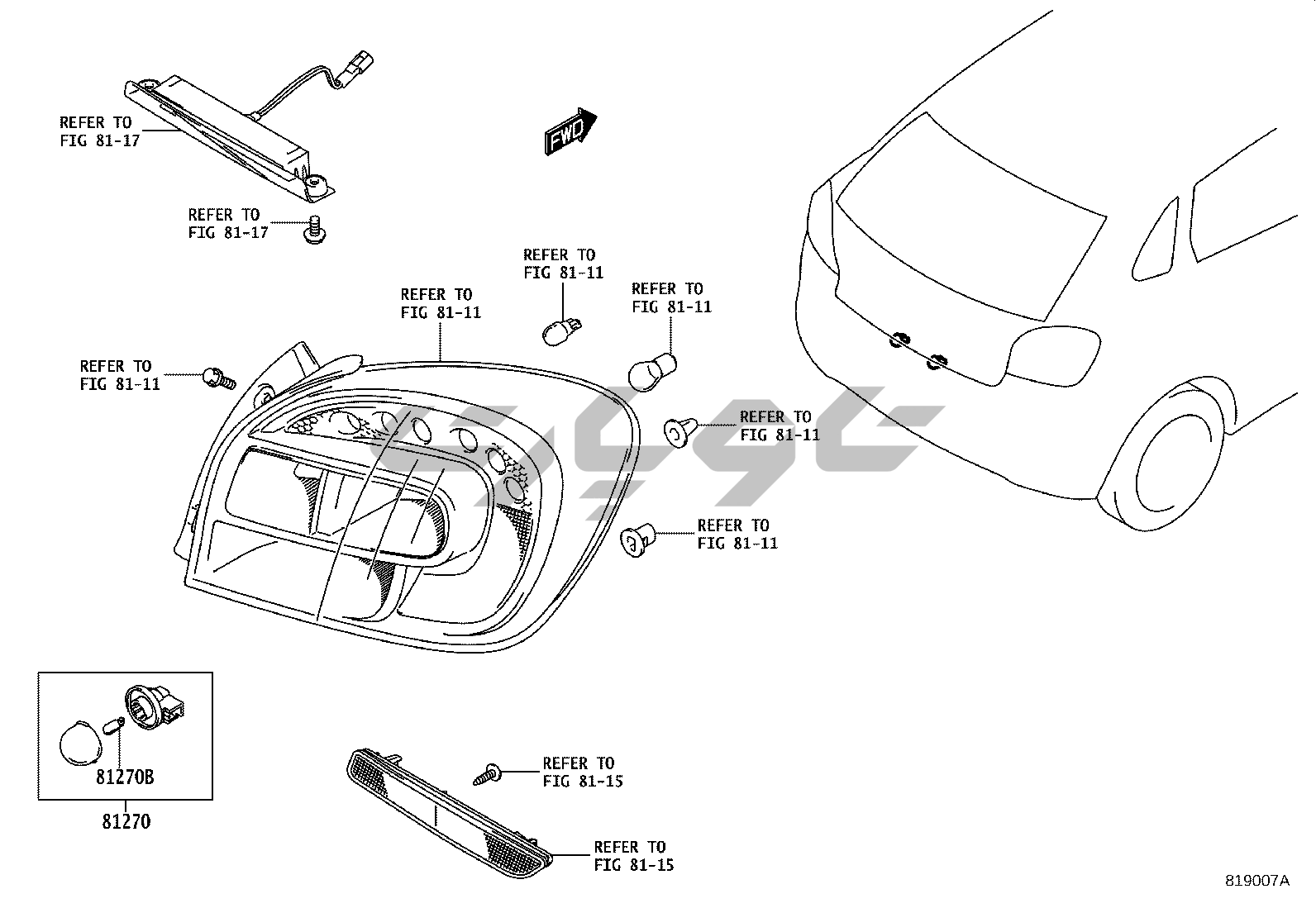 REFER TO
FIG 81-17

FWD

REFER TO
FIG 81-17

REFER TO
FIG 81-11

REFER TO
FIG 81-11

REFER TO
FIG 81-11

REFER TO
FIG 81-11

REFER TO
FIG 81-11

REFER TO
FIG 81-11

81270B

81270

REFER TO
FIG 81-15

REFER TO
FIG 81-15

819007A