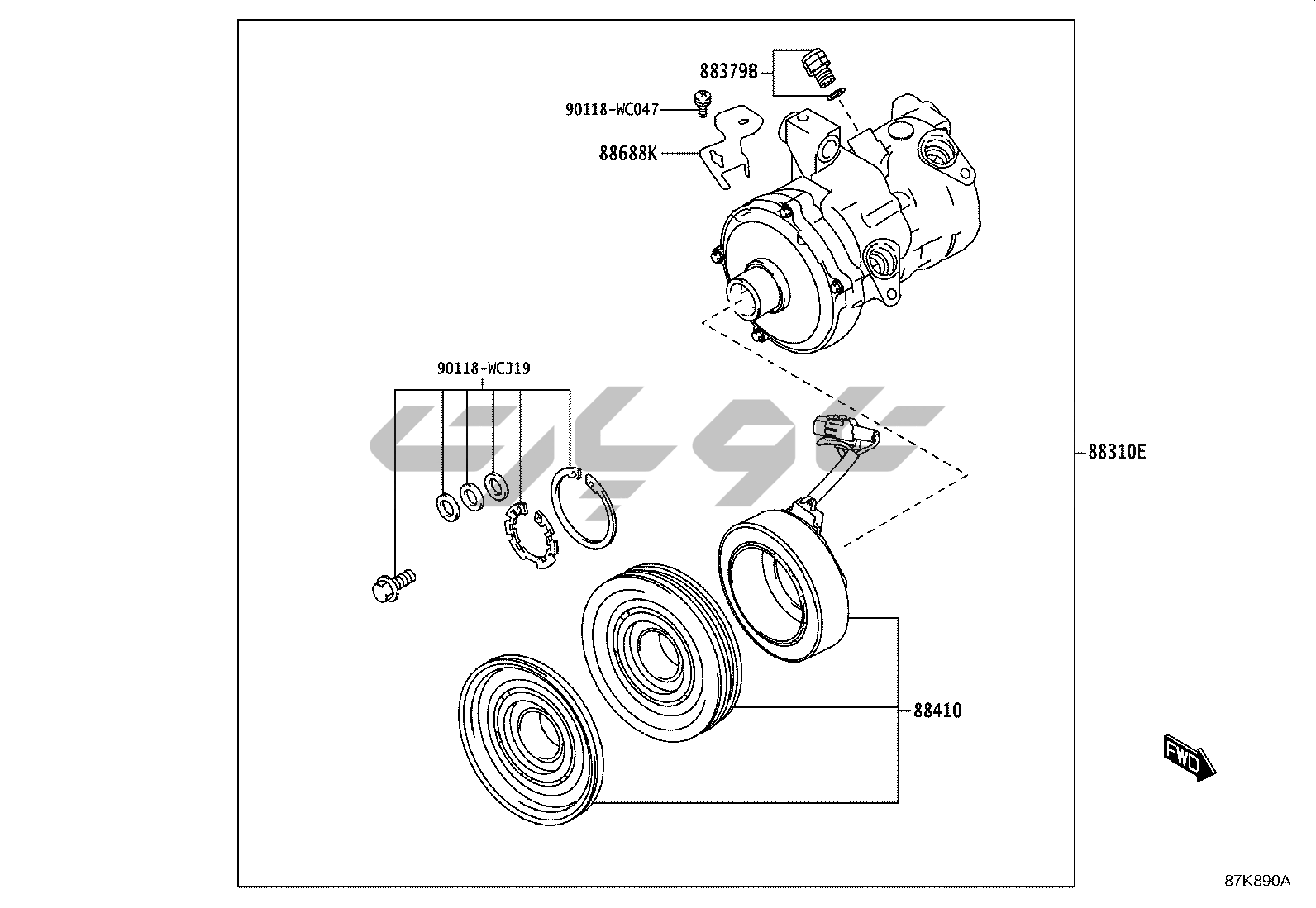 88379B
90118-WC047
88688K
90118-WCJ19
88310E
88410
FWD
87K890A