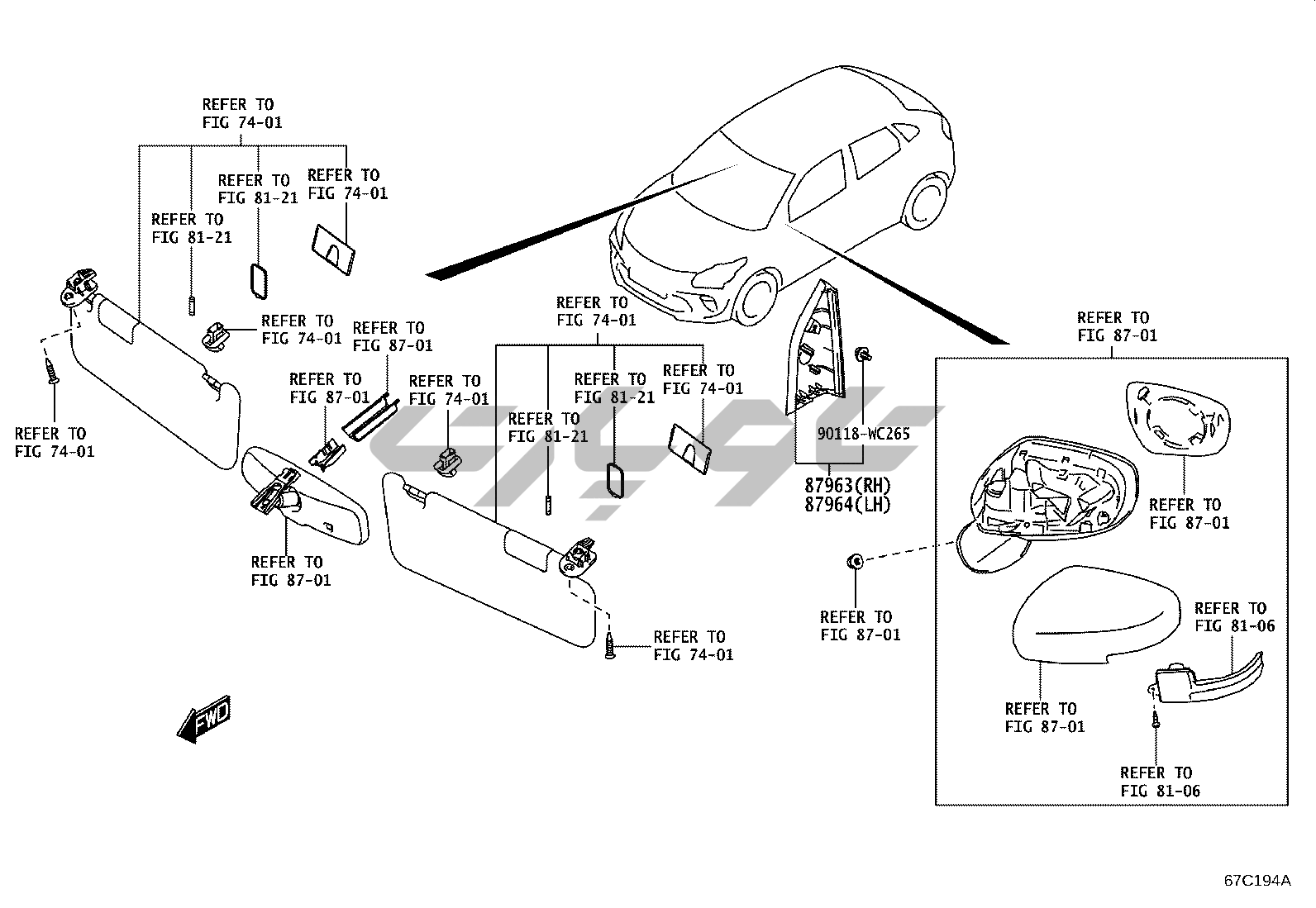 REFER TO
FIG 74-01

REFER TO
FIG 81-21

REFER TO
FIG 74-01

REFER TO
FIG 81-21

REFER TO
FIG 74-01

REFER TO
FIG 87-01

REFER TO
FIG 87-01

REFER TO
FIG 74-01

REFER TO
FIG 74-01

REFER TO
FIG 87-01

REFER TO
FIG 74-01

REFER TO
FIG 81-21

REFER TO
FIG 81-21

REFER TO
FIG 74-01

REFER TO
FIG 74-01

90118-WC265

87963(RH)
87964(LH)

REFER TO
FIG 87-01

REFER TO
FIG 87-01

REFER TO
FIG 87-01

REFER TO
FIG 81-06

REFER TO
FIG 87-01

REFER TO
FIG 81-06

FWD

67C194A